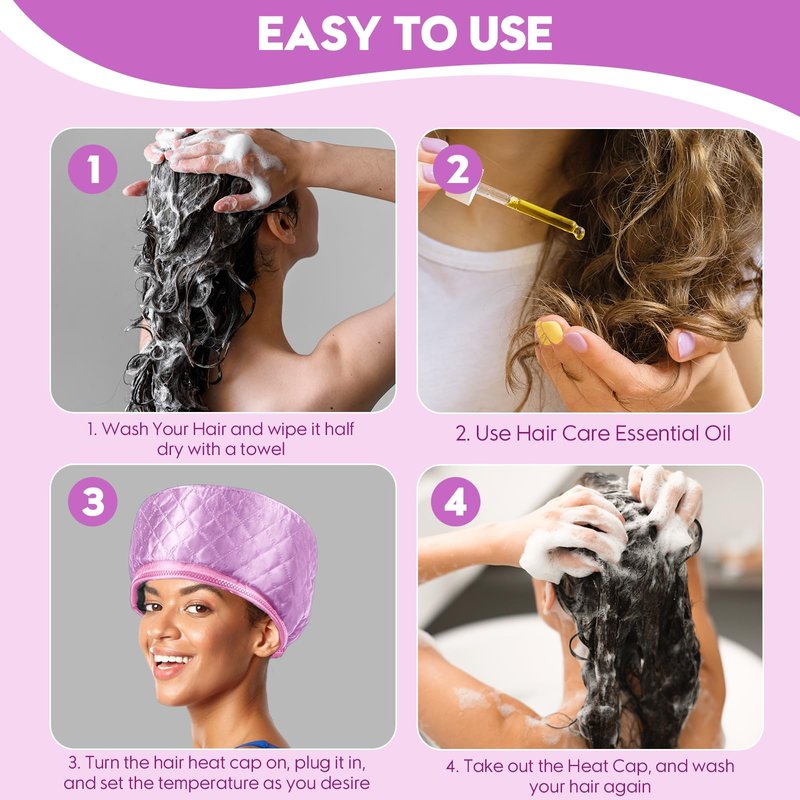 EASY TO USE

1

1. Wash Your Hair and wipe it half dry with a towel

2

2. Use Hair Care Essential Oil

3

3. Turn the hair heat cap on, plug it in, and set the temperature as you desire

4

4. Take out the Heat Cap, and wash your hair again