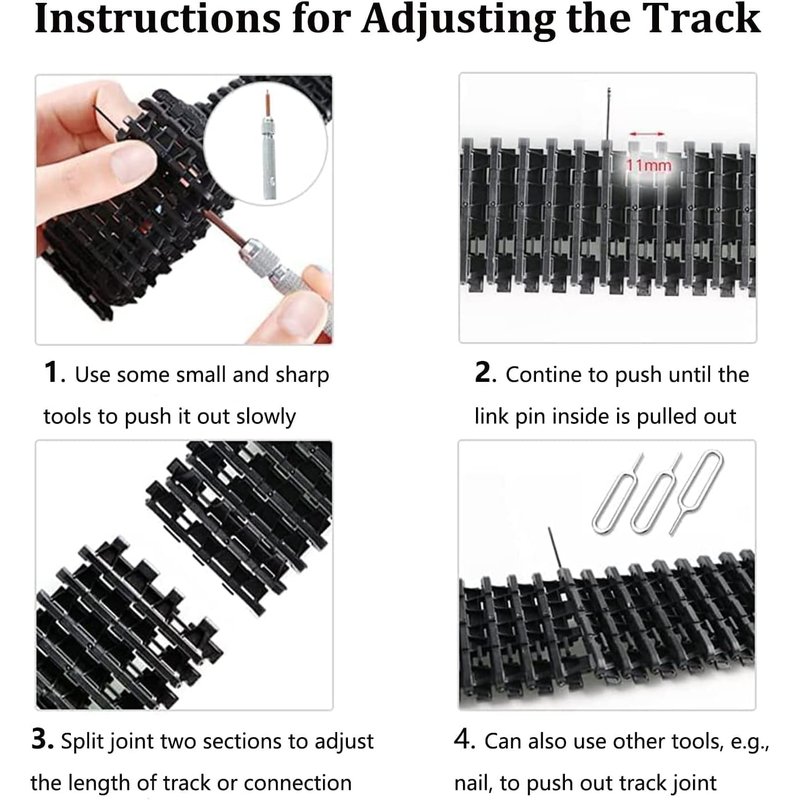 Instructions for Adjusting the Track

11mm

1. Use some small and sharp tools to push it out slowly

2. Contine to push until the link pin inside is pulled out

3. Split joint two sections to adjust the length of track or connection

4. Can also use other tools, e.g., nail, to push out track joint