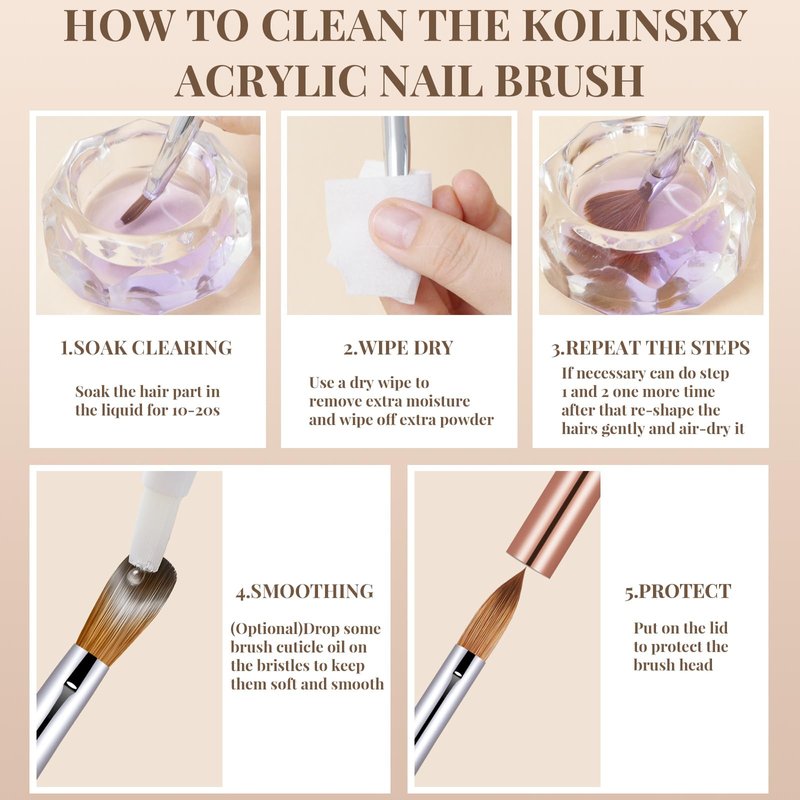 HOW TO CLEAN THE KOLINSKY ACRYLIC NAIL BRUSH

1.SOAK CLEARING

Soak the hair part in the liquid for 10-20s

2.WIPE DRY

Use a dry wipe to remove extra moisture and wipe off extra powder

3.REPEAT THE STEPS

If necessary can do step 1 and 2 one more time after that re-shape the hairs gently and air-dry it

4.SMOOTHING

(Optional)Drop some brush cuticle oil on the bristles to keep them soft and smooth

5.PROTECT

Put on the lid to protect the brush head