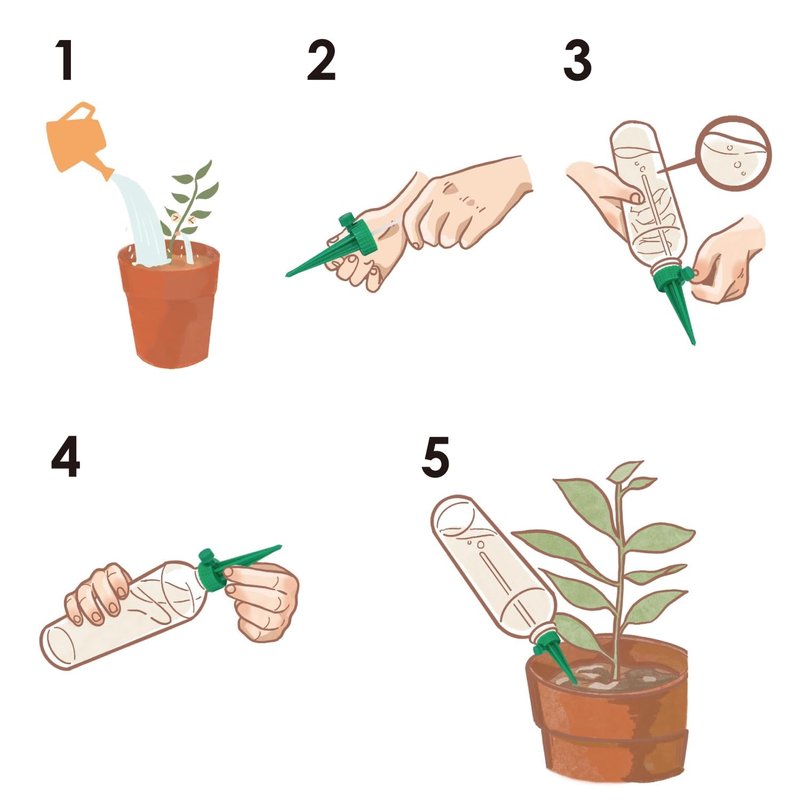 1

2

3

4

5