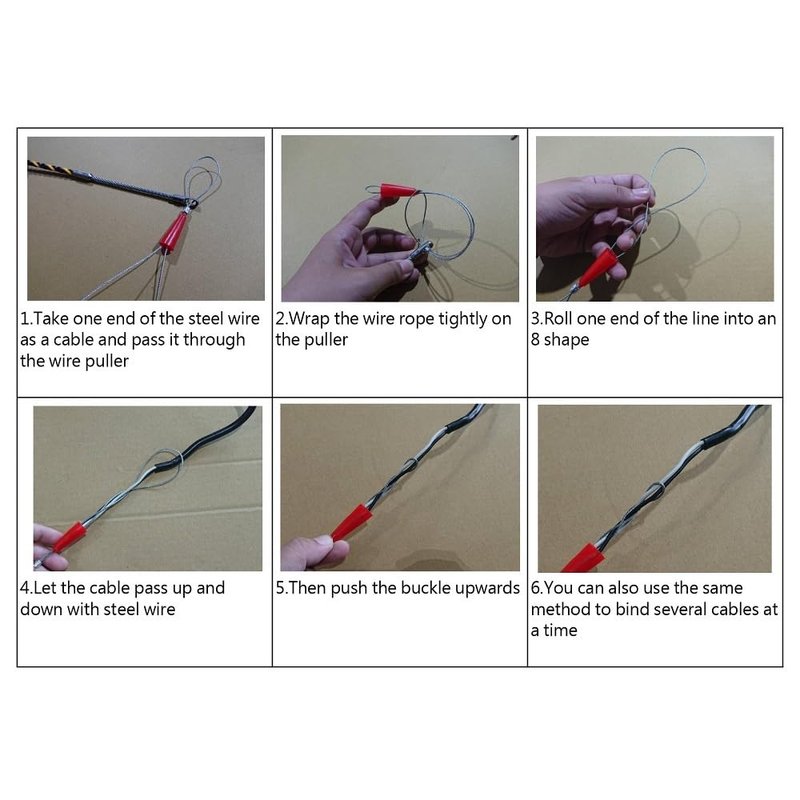 1.Take one end of the steel wire as a cable and pass it through the wire puller

2.Wrap the wire rope tightly on the puller

3.Roll one end of the line into an 8 shape

4.Let the cable pass up and down with steel wire

5.Then push the buckle upwards

6.You can also use the same method to bind several cables at a time