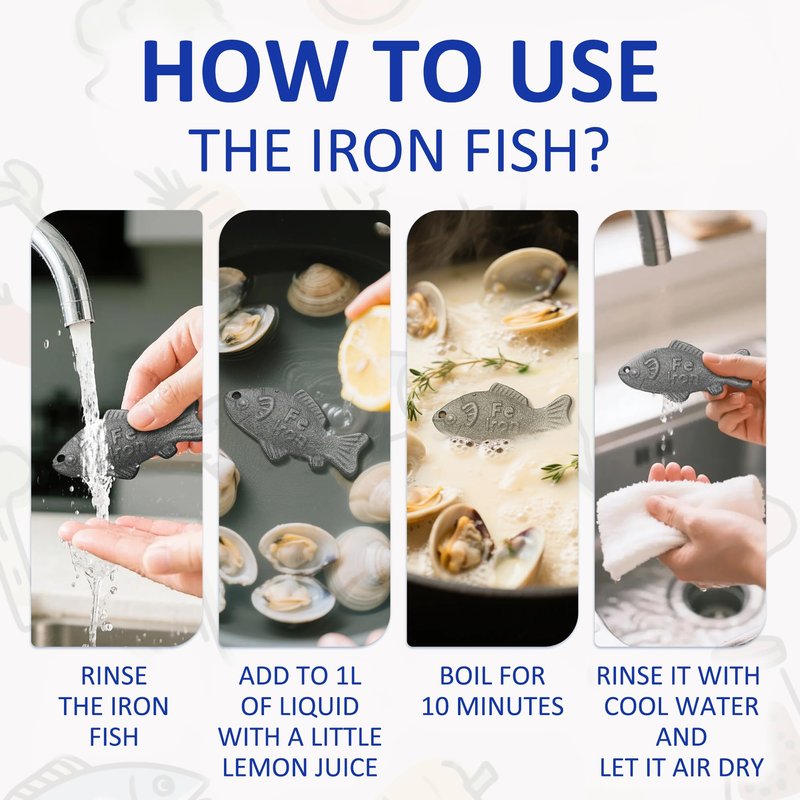 HOW TO USE
THE IRON FISH?

Fe Iron

Fe Iron

Fe Iron

Fe Iron

RINSE THE IRON FISH

ADD TO 1L OF LIQUID WITH A LITTLE LEMON JUICE

BOIL FOR 10 MINUTES

RINSE IT WITH COOL WATER AND LET IT AIR DRY