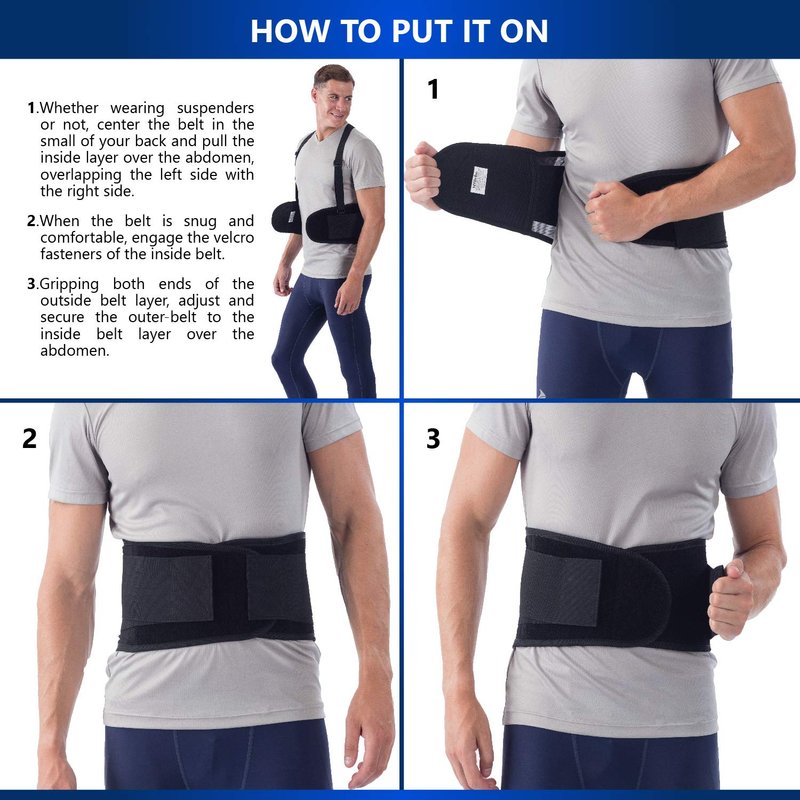 HOW TO PUT IT ON

1.Whether wearing suspenders or not, center the belt in the small of your back and pull the inside layer over the abdomen, overlapping the left side with the right side.

2.When the belt is snug and comfortable, engage the velcro fasteners of the inside belt.

3.Gripping both ends of the outside belt layer, adjust and secure the outer-belt to the inside belt layer over the abdomen.

1

2

3