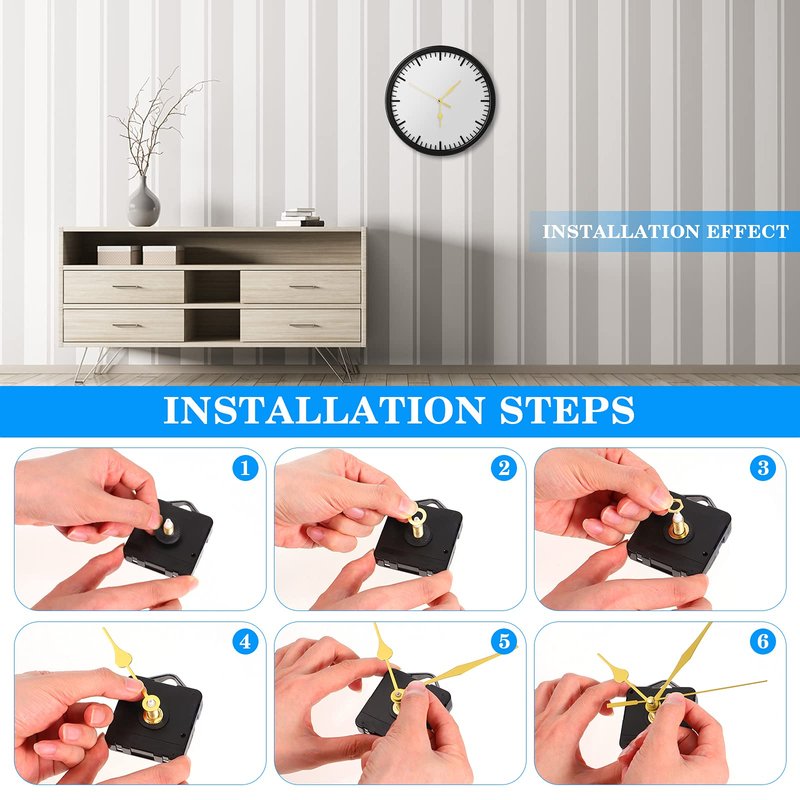 INSTALLATION EFFECT

INSTALLATION STEPS

1

2

3

4

5

6