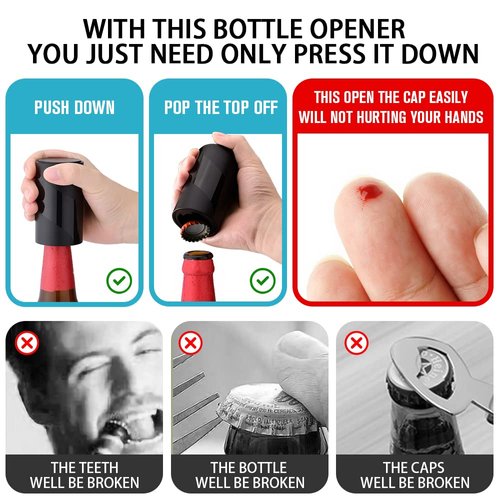 WITH THIS BOTTLE OPENER
YOU JUST NEED ONLY PRESS IT DOWN

PUSH DOWN

POP THE TOP OFF

THIS OPEN THE CAP EASILY
WILL NOT HURTING YOUR HANDS

THE TEETH
WELL BE BROKEN

THE BOTTLE
WELL BE BROKEN

THE CAPS
WELL BE BROKEN