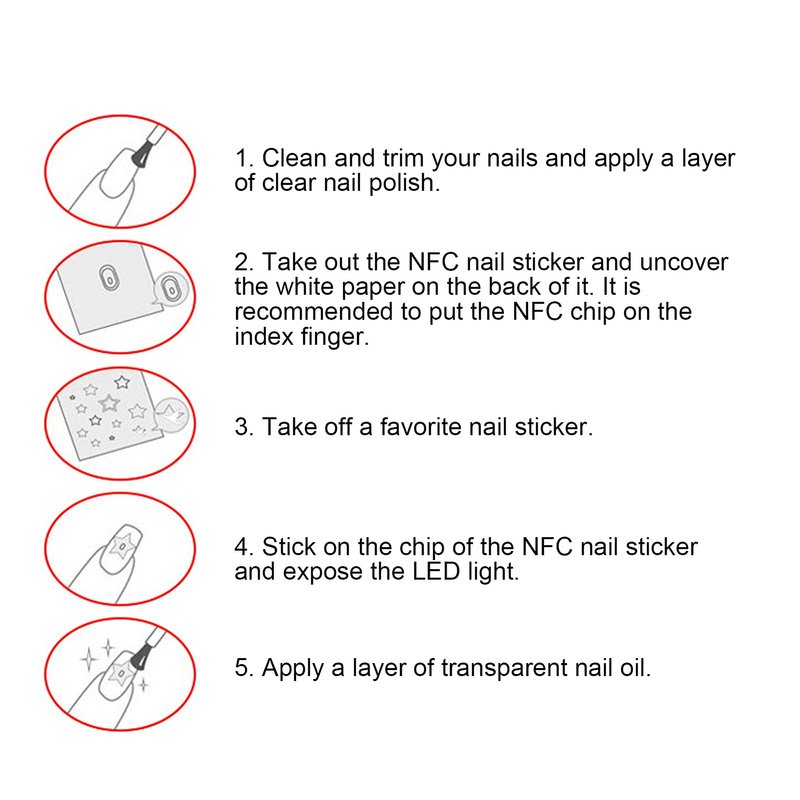 1. Clean and trim your nails and apply a layer of clear nail polish.

2. Take out the NFC nail sticker and uncover the white paper on the back of it. It is recommended to put the NFC chip on the index finger.

3. Take off a favorite nail sticker.

4. Stick on the chip of the NFC nail sticker and expose the LED light.

5. Apply a layer of transparent nail oil.