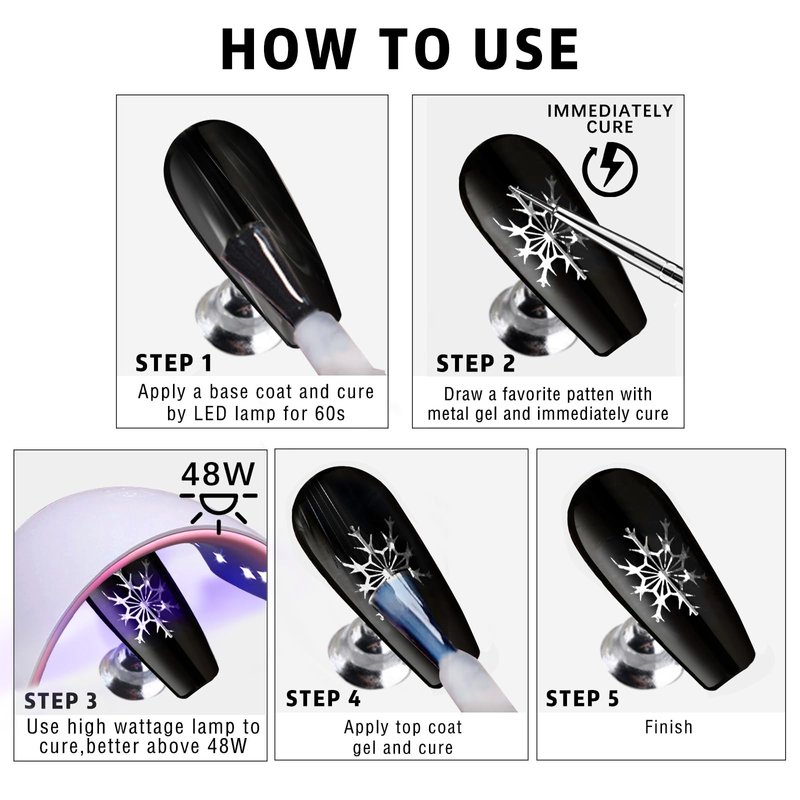 HOW TO USE

STEP 1
Apply a base coat and cure by LED lamp for 60s

IMMEDIATELY CURE

STEP 2
Draw a favorite patten with metal gel and immediately cure

48W

STEP 3
Use high wattage lamp to cure,better above 48W

STEP 4
Apply top coat gel and cure

STEP 5
Finish