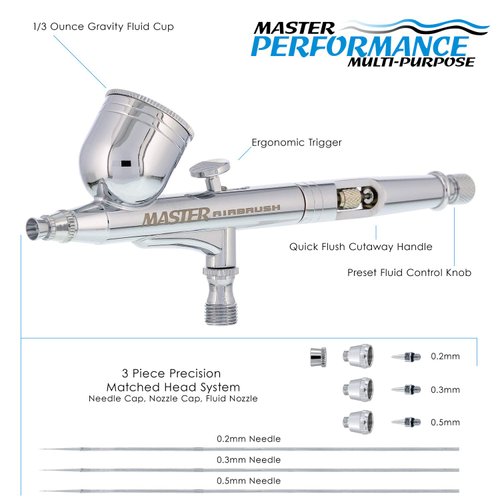 1/3 Ounce Gravity Fluid Cup

MASTER
PERFORMANCE
MULTI-PURPOSE

Ergonomic Trigger

MASTER AIRBRUSH

Quick Flush Cutaway Handle

Preset Fluid Control Knob

3 Piece Precision
Matched Head System
Needle Cap, Nozzle Cap, Fluid Nozzle

0.2mm

0.3mm

0.5mm

0.2mm Needle

0.3mm Needle

0.5mm Needle