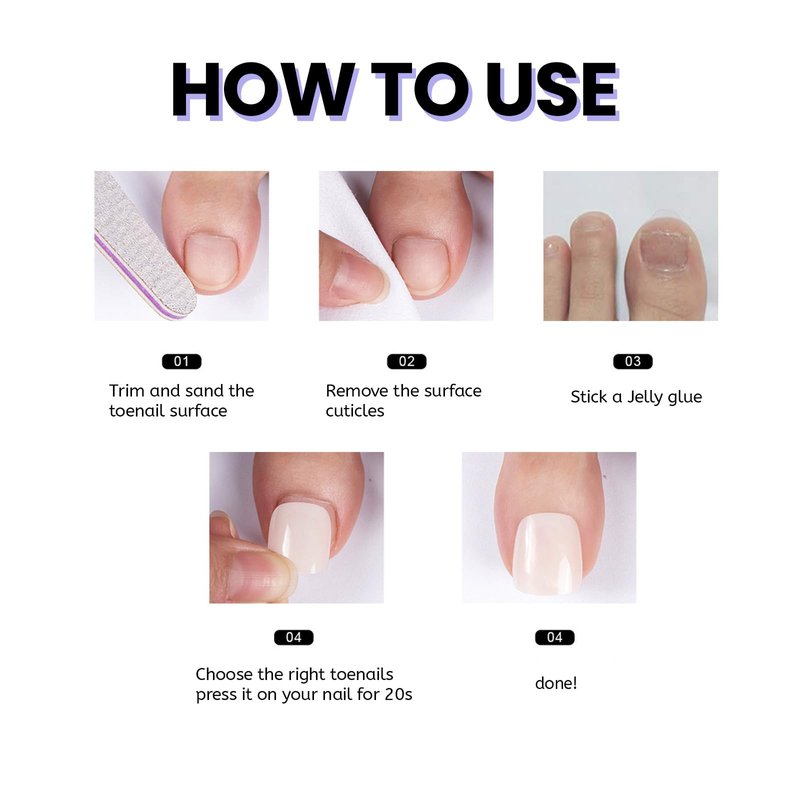 HOW TO USE

01
Trim and sand the toenail surface

02
Remove the surface cuticles

03
Stick a Jelly glue

04
Choose the right toenails press it on your nail for 20s

04
done!