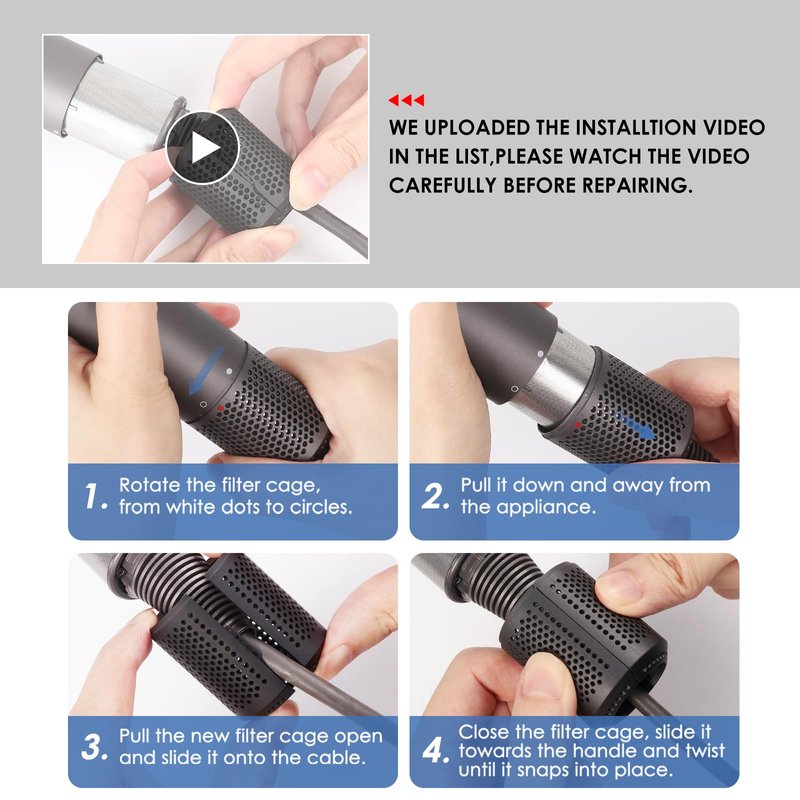 WE UPLOADED THE INSTALLTION VIDEO IN THE LIST,PLEASE WATCH THE VIDEO CAREFULLY BEFORE REPAIRING.

1. Rotate the filter cage, from white dots to circles.

2. Pull it down and away from the appliance.

3. Pull the new filter cage open and slide it onto the cable.

4. Close the filter cage, slide it towards the handle and twist until it snaps into place.