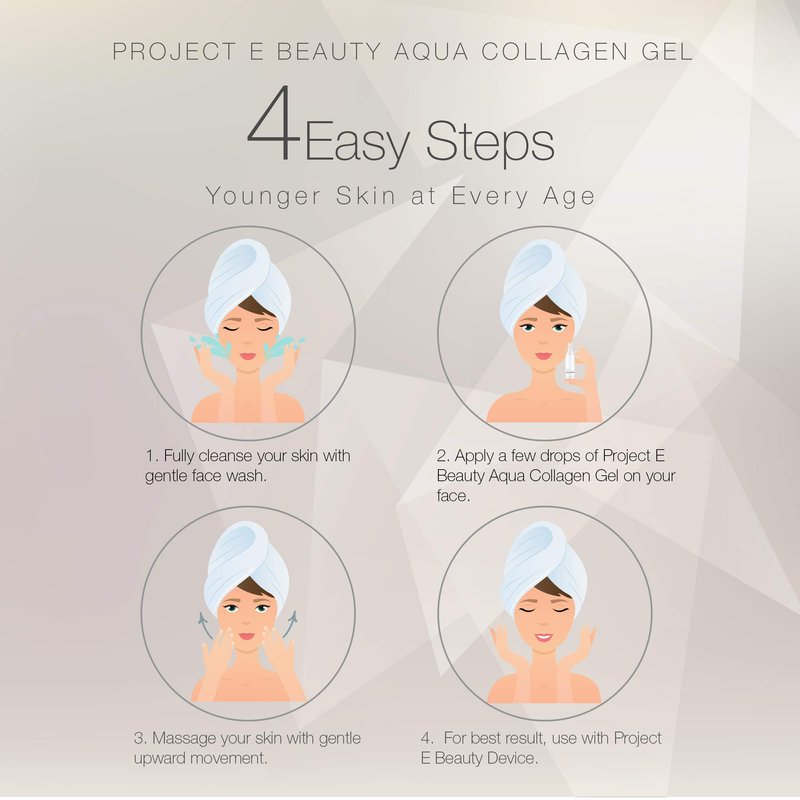 PROJECT E BEAUTY AQUA COLLAGEN GEL

4 Easy Steps

Younger Skin at Every Age

1. Fully cleanse your skin with gentle face wash.

2. Apply a few drops of Project E Beauty Aqua Collagen Gel on your face.

3. Massage your skin with gentle upward movement.

4. For best result, use with Project E Beauty Device.