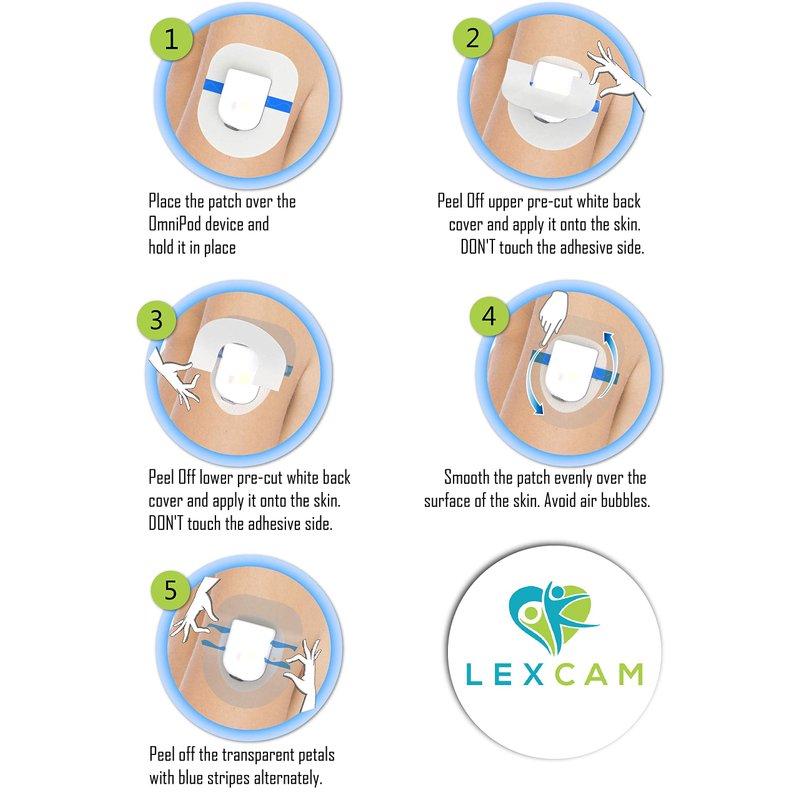 1

Place the patch over the OmniPod device and hold it in place

2

Peel Off upper pre-cut white back cover and apply it onto the skin. DON'T touch the adhesive side.

3

Peel Off lower pre-cut white back cover and apply it onto the skin. DON'T touch the adhesive side.

4

Smooth the patch evenly over the surface of the skin. Avoid air bubbles.

5

Peel off the transparent petals with blue stripes alternately.

LEXCAM