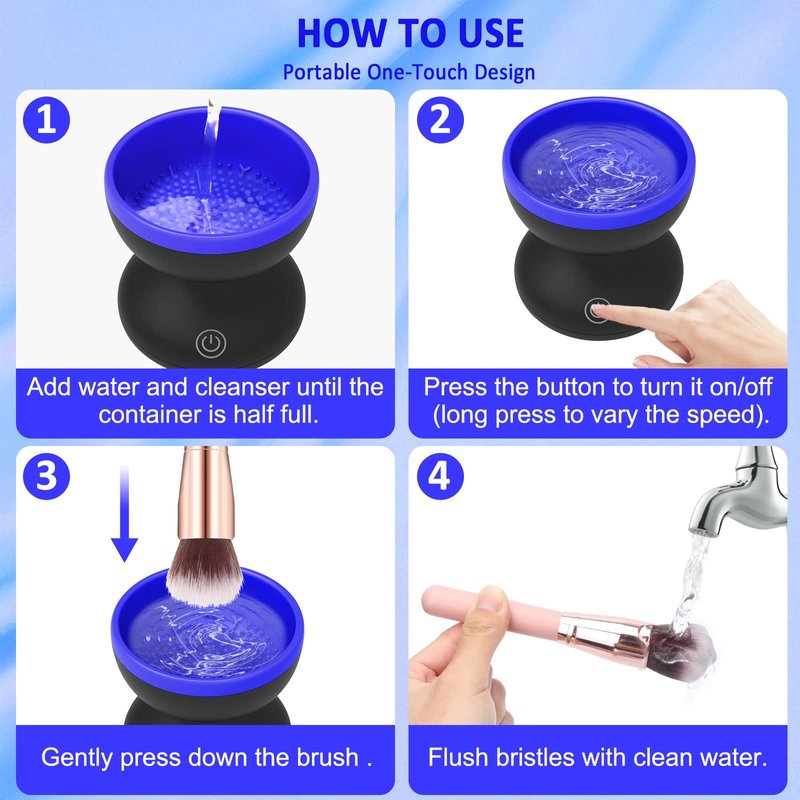 HOW TO USE
Portable One-Touch Design

1
Add water and cleanser until the container is half full.

2
Press the button to turn it on/off (long press to vary the speed).

3
Gently press down the brush .

4
Flush bristles with clean water.