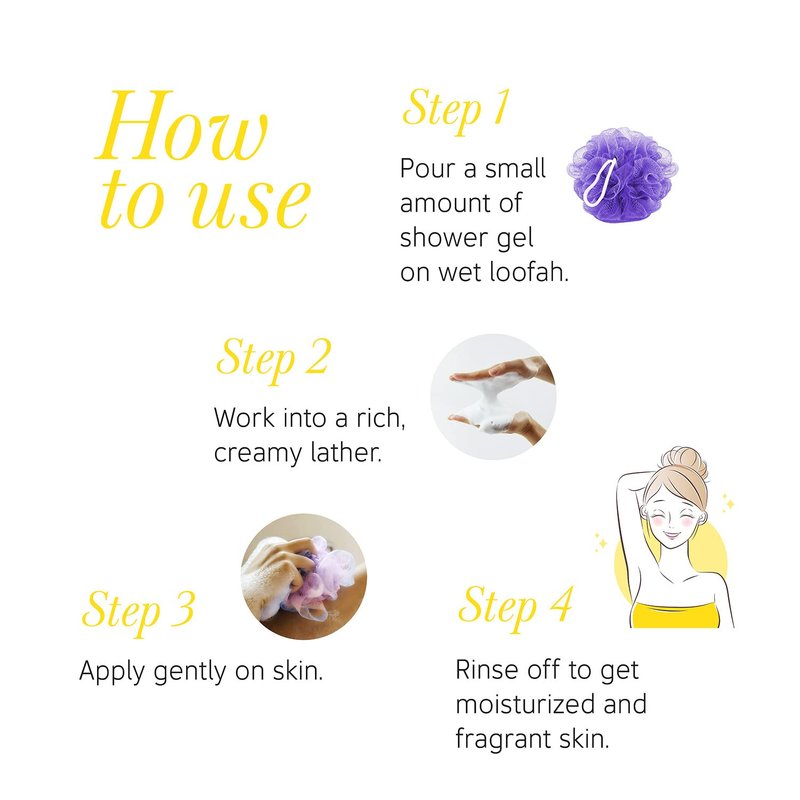 How to use

Step 1

Pour a small amount of shower gel on wet loofah.

Step 2

Work into a rich, creamy lather.

Step 3

Apply gently on skin.

Step 4

Rinse off to get moisturized and fragrant skin.