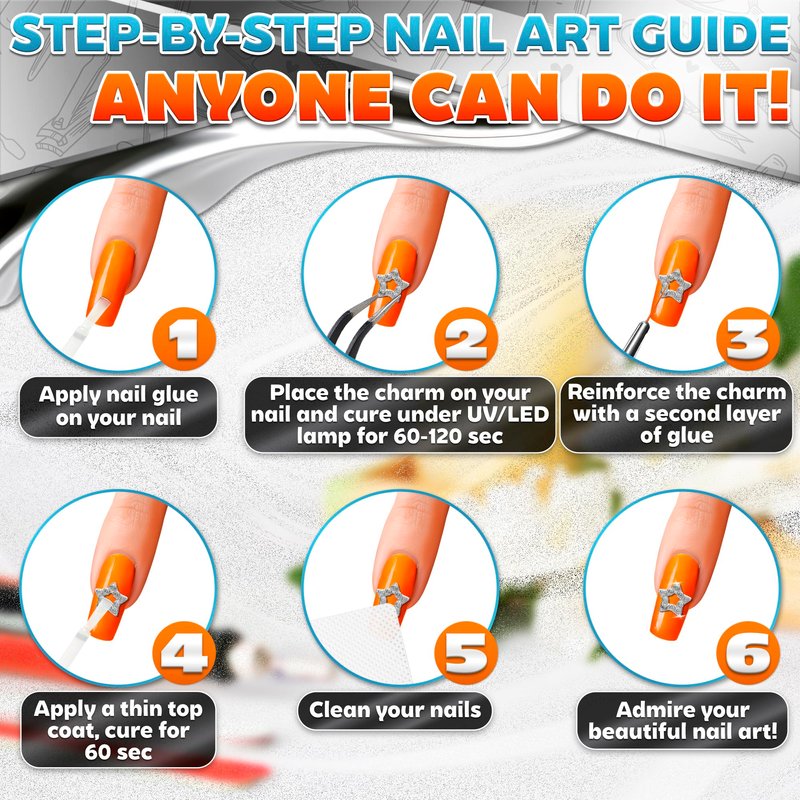 STEP-BY-STEP NAIL ART GUIDE
ANYONE CAN DO IT!

1
Apply nail glue on your nail

2
Place the charm on your nail and cure under UV/LED lamp for 60-120 sec

3
Reinforce the charm with a second layer of glue

4
Apply a thin top coat, cure for 60 sec

5
Clean your nails

6
Admire your beautiful nail art!