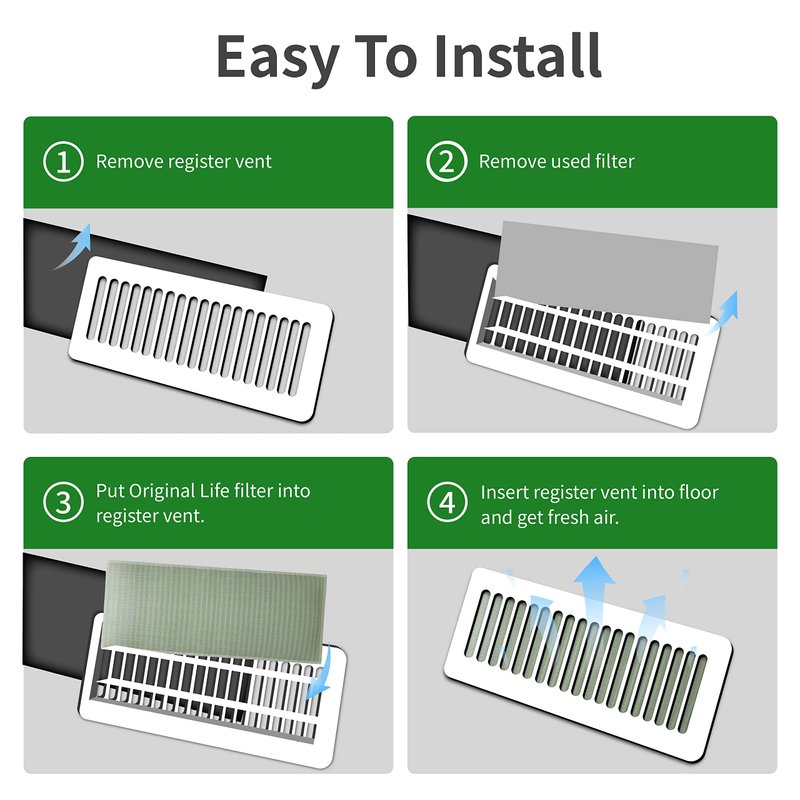 Easy To Install

① Remove register vent

② Remove used filter

③ Put Original Life filter into register vent.

④ Insert register vent into floor and get fresh air.