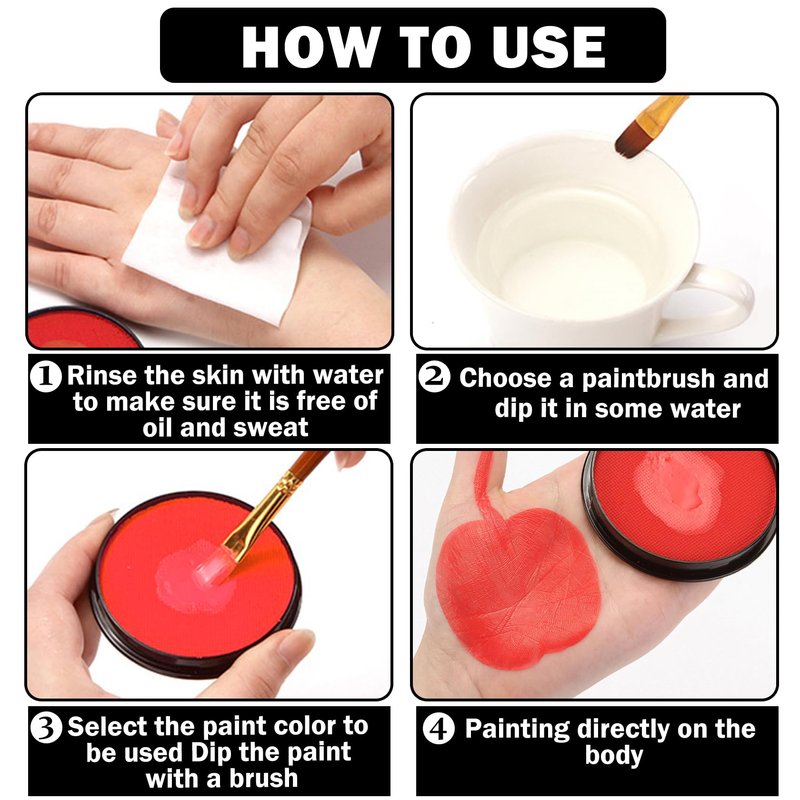 HOW TO USE

1 Rinse the skin with water to make sure it is free of oil and sweat

2 Choose a paintbrush and dip it in some water

3 Select the paint color to be used Dip the paint with a brush

4 Painting directly on the body