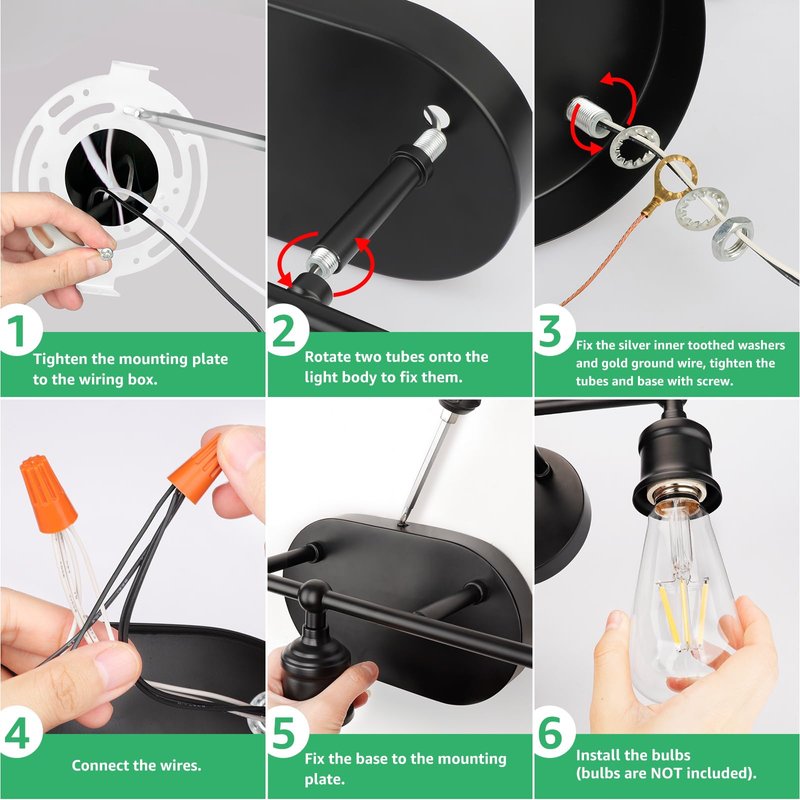 1
Tighten the mounting plate to the wiring box.

2
Rotate two tubes onto the light body to fix them.

3
Fix the silver inner toothed washers and gold ground wire, tighten the tubes and base with screw.

4
Connect the wires.

5
Fix the base to the mounting plate.

6
Install the bulbs (bulbs are NOT included).