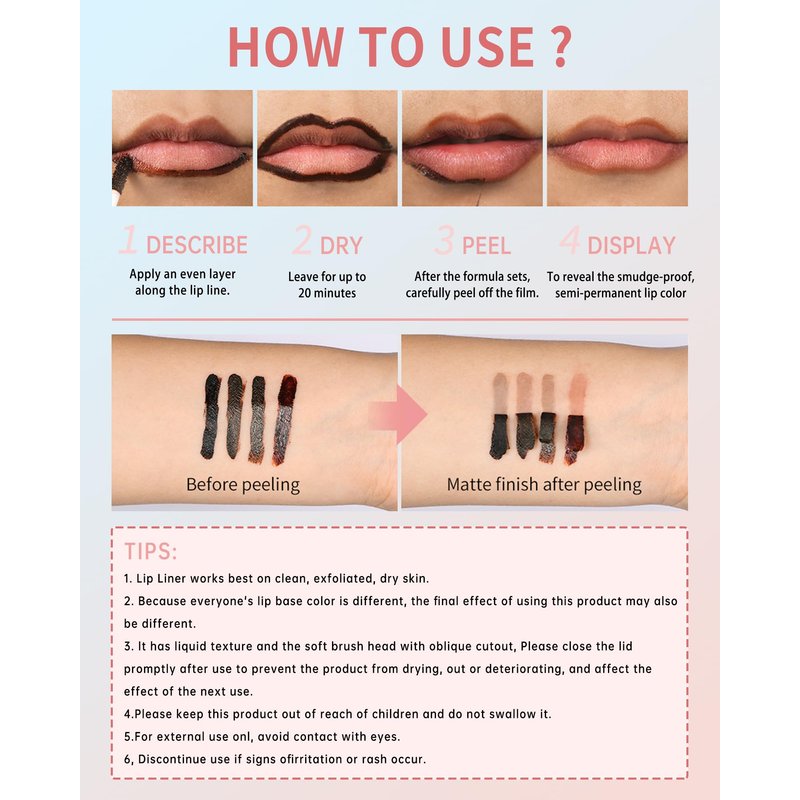 HOW TO USE ?

1 DESCRIBE
Apply an even layer along the lip line.

2 DRY
Leave for up to 20 minutes

3 PEEL
After the formula sets, carefully peel off the film.

4 DISPLAY
To reveal the smudge-proof, semi-permanent lip color

Before peeling

Matte finish after peeling

TIPS:
1. Lip Liner works best on clean, exfoliated, dry skin.
2. Because everyone's lip base color is different, the final effect of using this product may also be different.
3. It has liquid texture and the soft brush head with oblique cutout, Please close the lid promptly after use to prevent the product from drying, out or deteriorating, and affect the effect of the next use.
4.Please keep this product out of reach of children and do not swallow it.
5.For external use onl, avoid contact with eyes.
6, Discontinue use if signs ofirritation or rash occur.