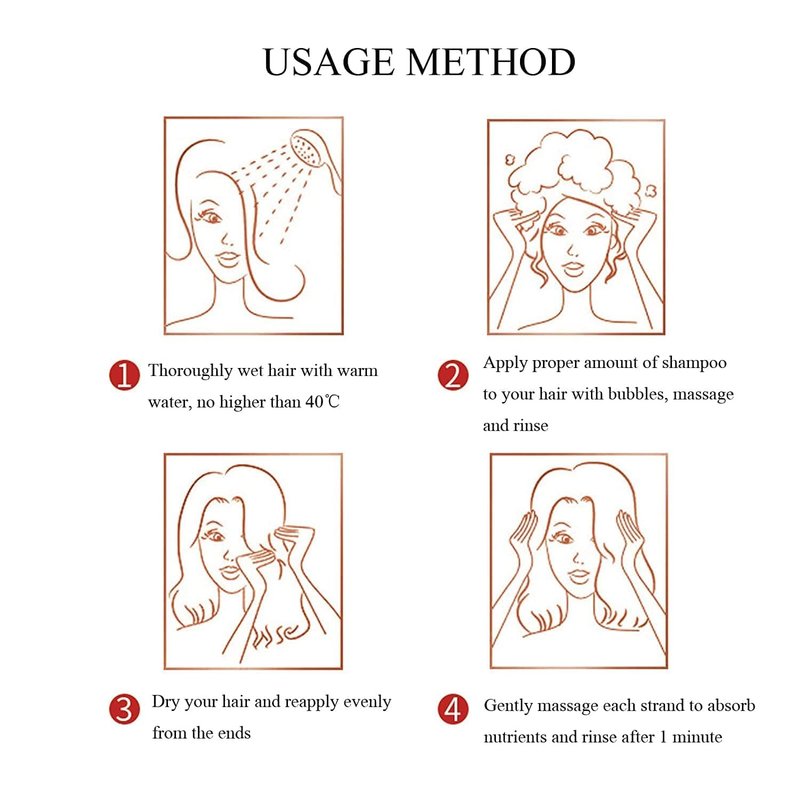 USAGE METHOD

1 Thoroughly wet hair with warm water, no higher than 40℃

2 Apply proper amount of shampoo to your hair with bubbles, massage and rinse

3 Dry your hair and reapply evenly from the ends

4 Gently massage each strand to absorb nutrients and rinse after 1 minute