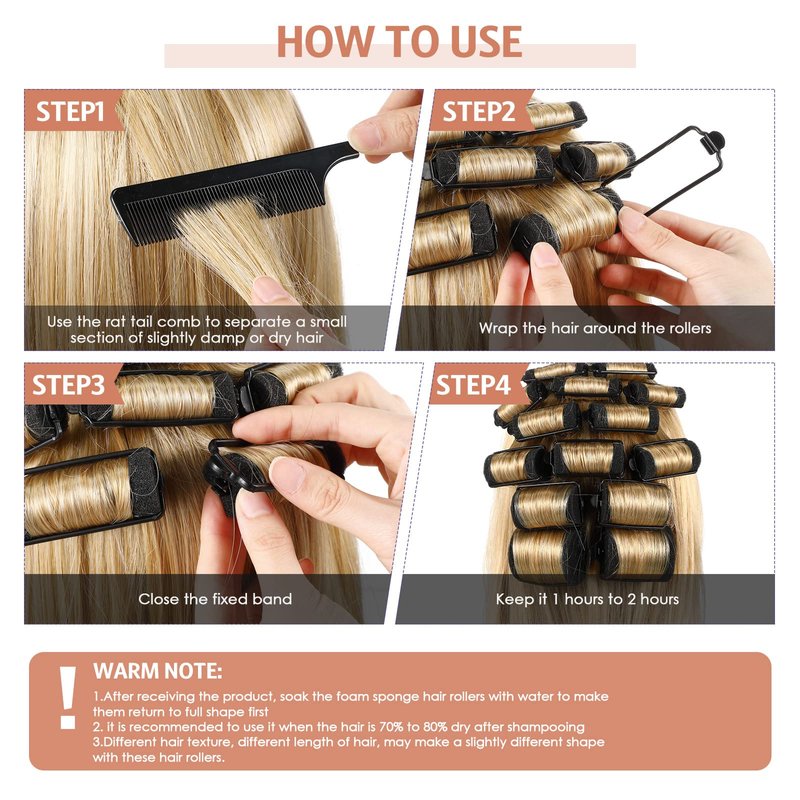 HOW TO USE

STEP1

Use the rat tail comb to separate a small section of slightly damp or dry hair

STEP2

Wrap the hair around the rollers

STEP3

Close the fixed band

STEP4

Keep it 1 hours to 2 hours

!

WARM NOTE:

1.After receiving the product, soak the foam sponge hair rollers with water to make them return to full shape first
2. it is recommended to use it when the hair is 70% to 80% dry after shampooing
3.Different hair texture, different length of hair, may make a slightly different shape with these hair rollers.