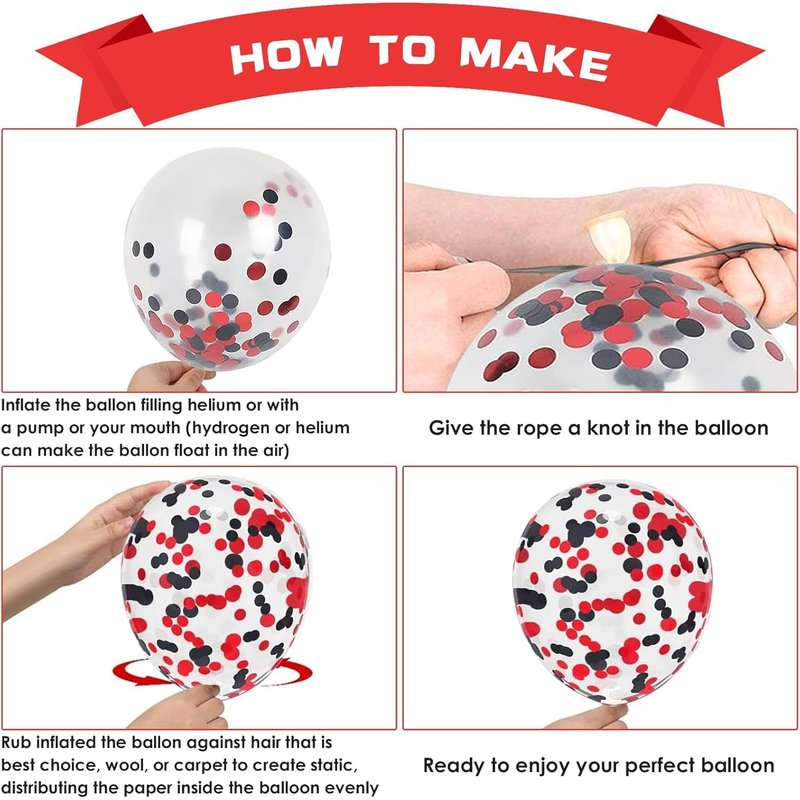 HOW TO MAKE

Inflate the ballon filling helium or with a pump or your mouth (hydrogen or helium can make the ballon float in the air)

Give the rope a knot in the balloon

Rub inflated the ballon against hair that is best choice, wool, or carpet to create static, distributing the paper inside the balloon evenly

Ready to enjoy your perfect balloon