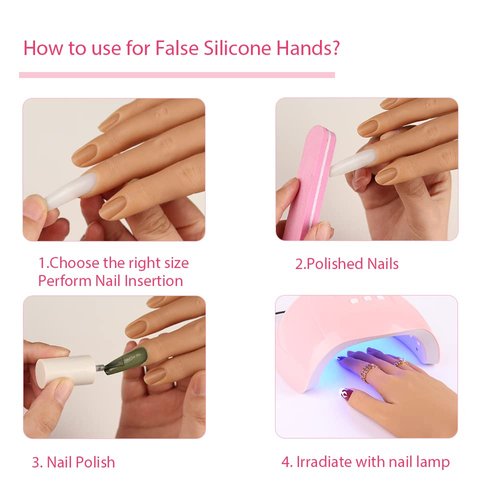 How to use for False Silicone Hands?

1.Choose the right size
Perform Nail Insertion

2.Polished Nails

3. Nail Polish

4. Irradiate with nail lamp