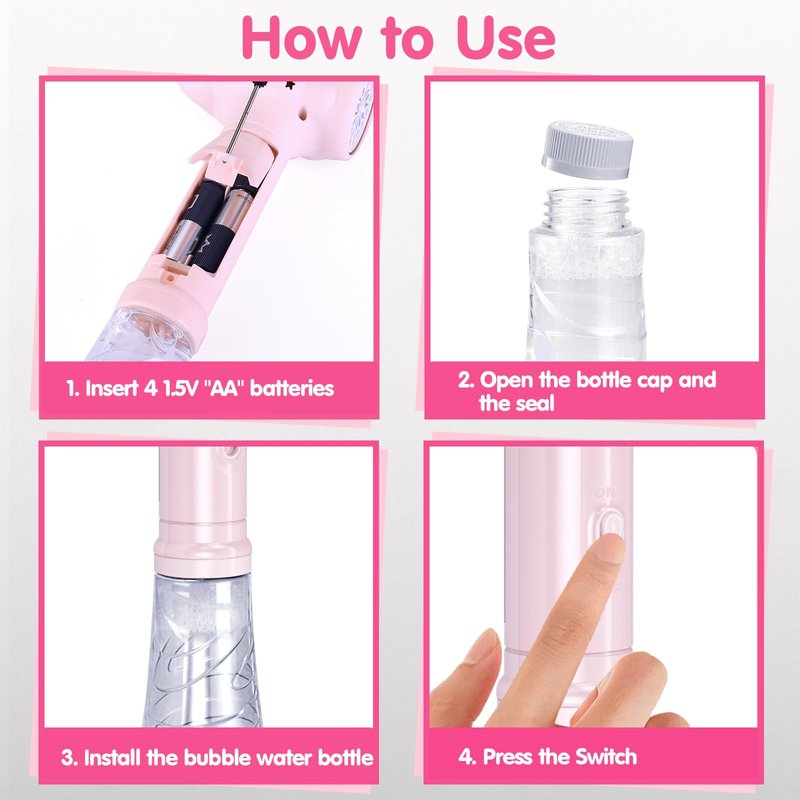 How to Use

1. Insert 4 1.5V "AA" batteries

2. Open the bottle cap and the seal

3. Install the bubble water bottle

ON

4. Press the Switch