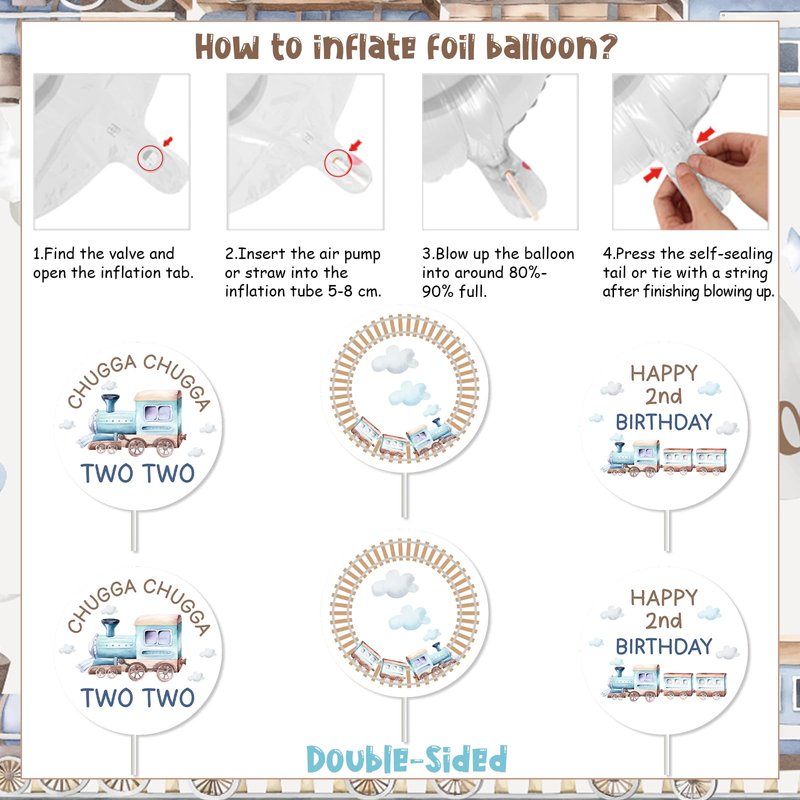 How to inflate foil balloon?

1.Find the valve and open the inflation tab.

2.Insert the air pump or straw into the inflation tube 5-8 cm.

3.Blow up the balloon into around 80%-90% full.

4.Press the self-sealing tail or tie with a string after finishing blowing up.

CHUGGA CHUGGA
TWO TWO

HAPPY
2nd
BIRTHDAY

CHUGGA CHUGGA
TWO TWO

HAPPY
2nd
BIRTHDAY

Double-Sided