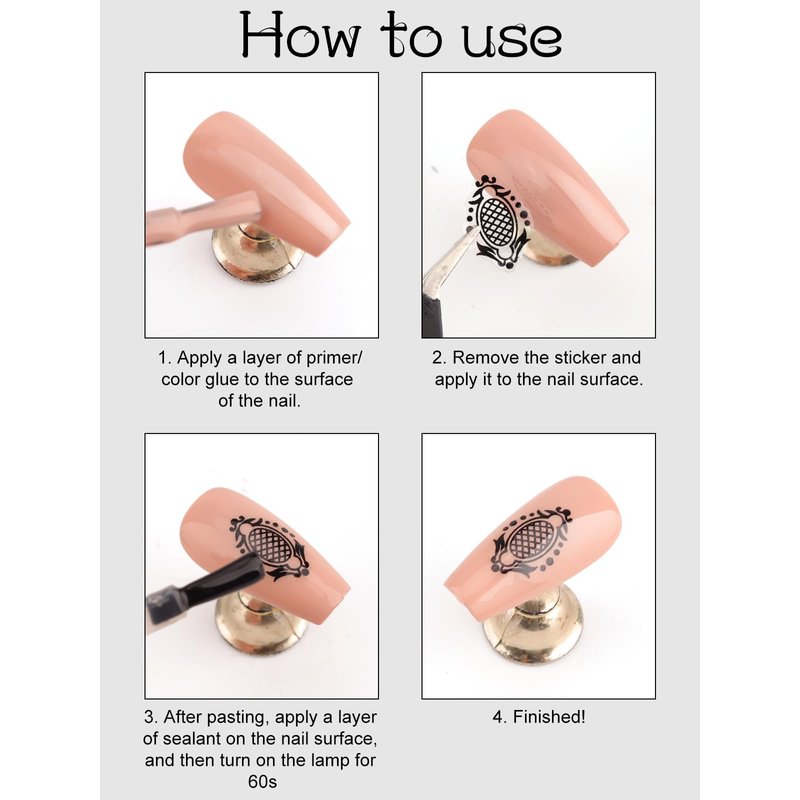 How to use

1. Apply a layer of primer/ color glue to the surface of the nail.

2. Remove the sticker and apply it to the nail surface.

3. After pasting, apply a layer of sealant on the nail surface, and then turn on the lamp for 60s

4. Finished!