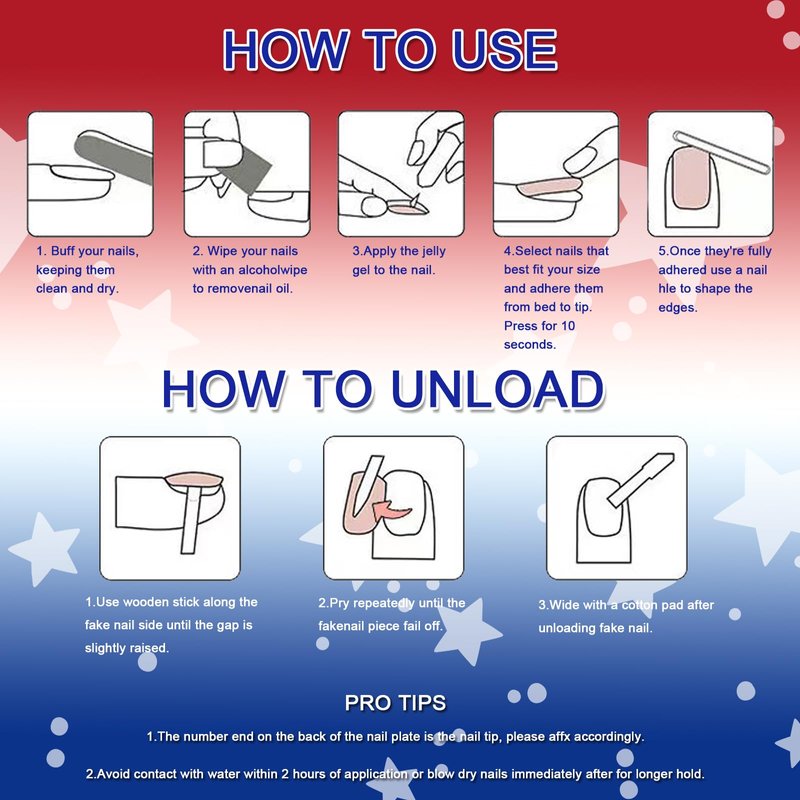 HOW TO USE

1. Buff your nails, keeping them clean and dry.

2. Wipe your nails with an alcoholwipe to removenail oil.

3.Apply the jelly gel to the nail.

4.Select nails that best fit your size and adhere them from bed to tip. Press for 10 seconds.

5.Once they're fully adhered use a nail hle to shape the edges.

HOW TO UNLOAD

1.Use wooden stick along the fake nail side until the gap is slightly raised.

2.Pry repeatedly until the fakenail piece fail off.

3.Wide with a cotton pad after unloading fake nail.

PRO TIPS

1.The number end on the back of the nail plate is the nail tip, please affx accordingly.

2.Avoid contact with water within 2 hours of application or blow dry nails immediately after for longer hold.