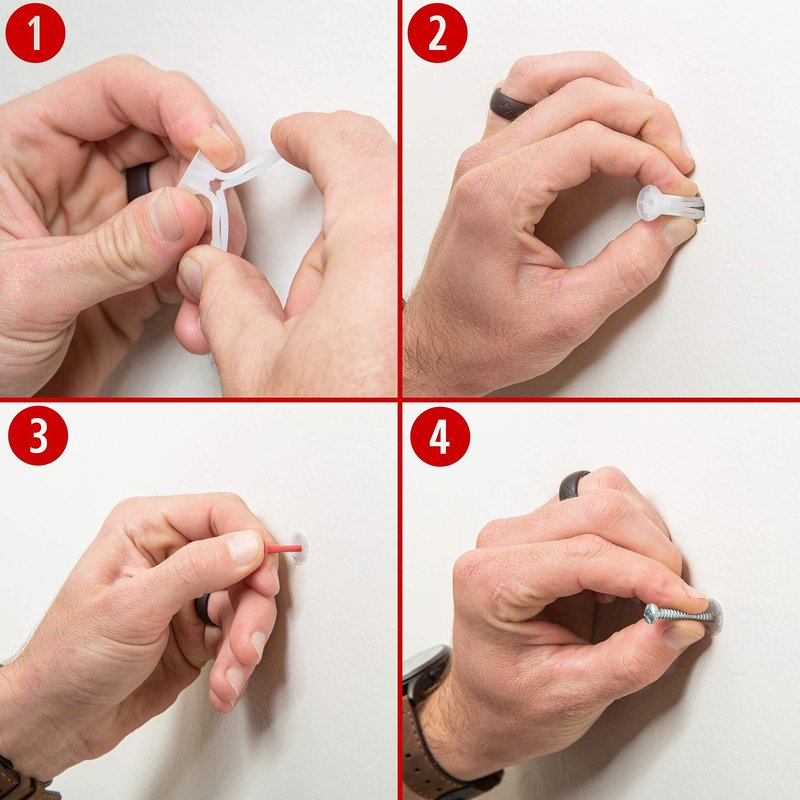 1
2
3
4