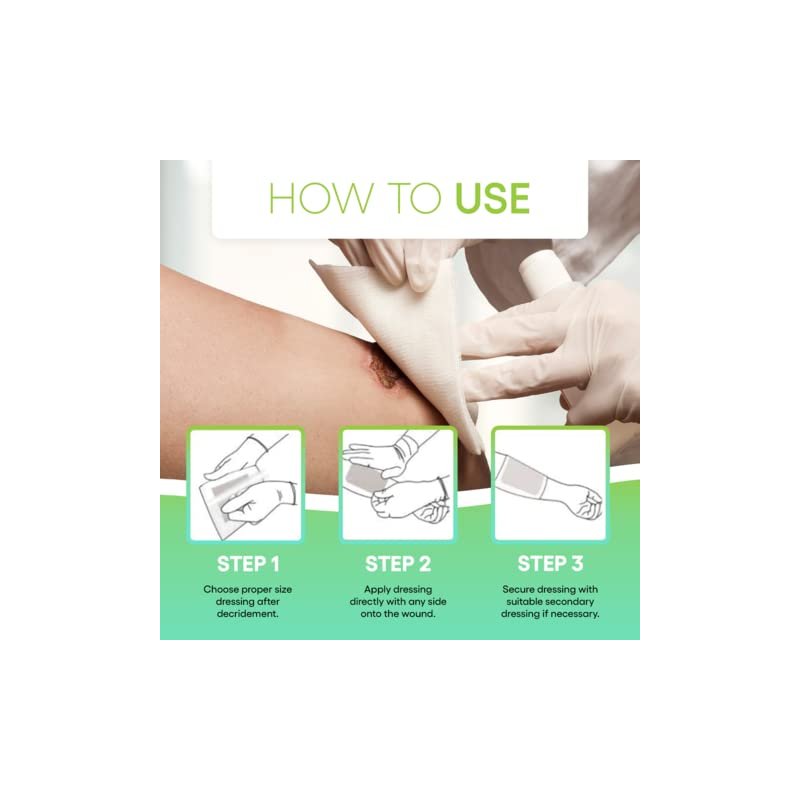 HOW TO USE

STEP 1

Choose proper size dressing after decridement.

STEP 2

Apply dressing directly with any side onto the wound.

STEP 3

Secure dressing with suitable secondary dressing if necessary.