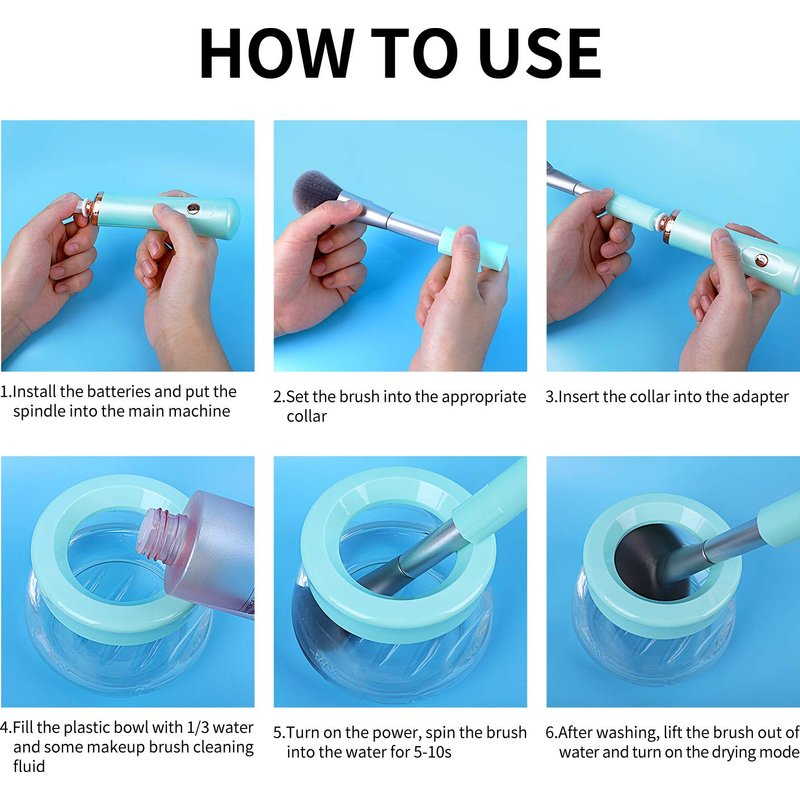 HOW TO USE

1.Install the batteries and put the spindle into the main machine

2.Set the brush into the appropriate collar

3.Insert the collar into the adapter

4.Fill the plastic bowl with 1/3 water and some makeup brush cleaning fluid

5.Turn on the power, spin the brush into the water for 5-10s

6.After washing, lift the brush out of water and turn on the drying mode