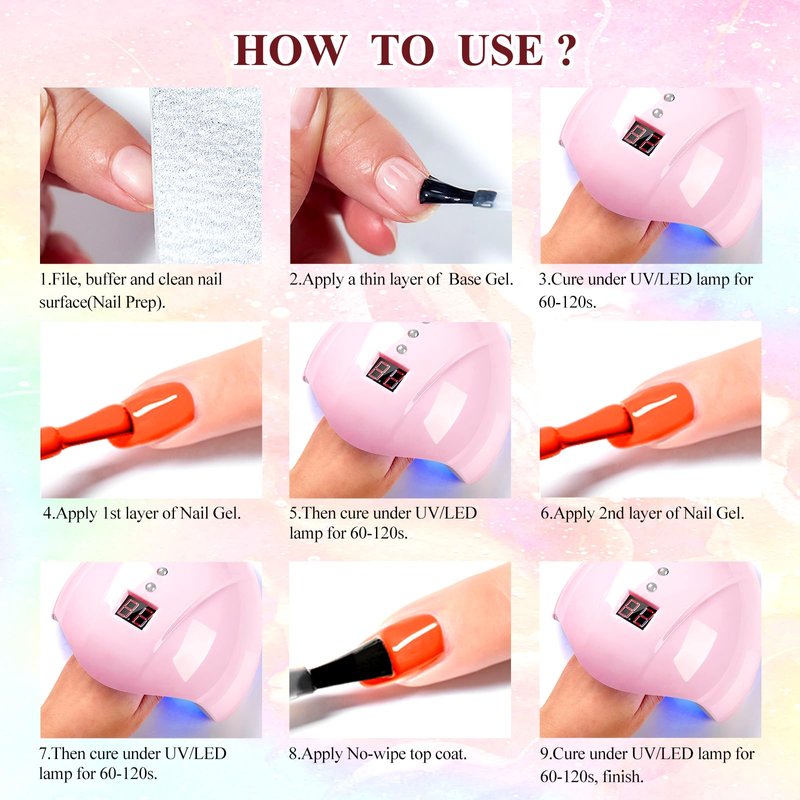 HOW TO USE ?

1.File, buffer and clean nail surface(Nail Prep).

2.Apply a thin layer of  Base Gel.

3.Cure under UV/LED lamp for 60-120s.

4.Apply 1st layer of Nail Gel.

5.Then cure under UV/LED lamp for 60-120s.

6.Apply 2nd layer of Nail Gel.

7.Then cure under UV/LED lamp for 60-120s.

8.Apply No-wipe top coat.

9.Cure under UV/LED lamp for 60-120s, finish.