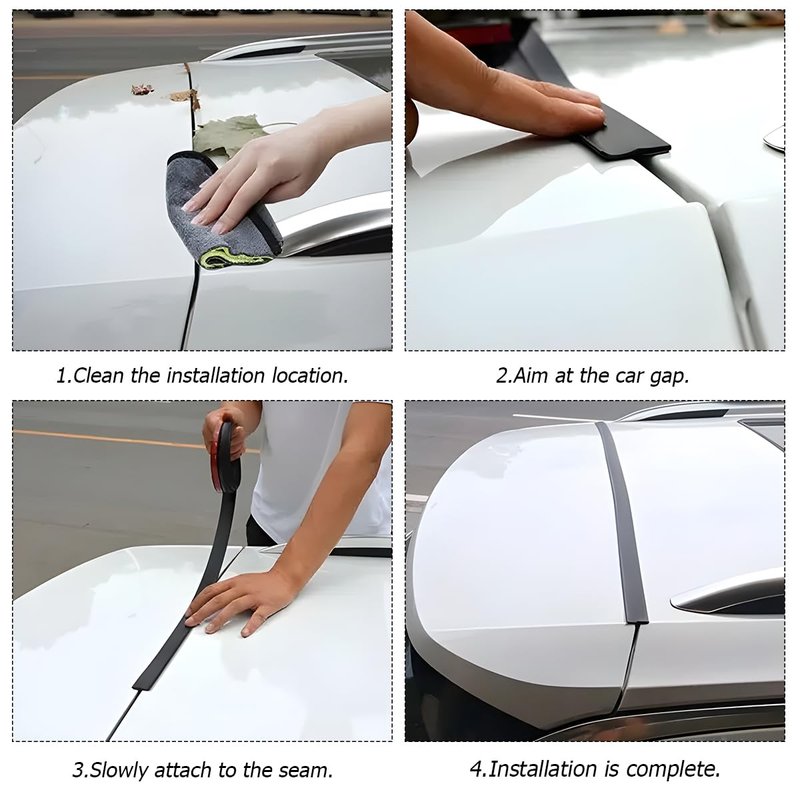 1.Clean the installation location.

2.Aim at the car gap.

3.Slowly attach to the seam.

4.Installation is complete.