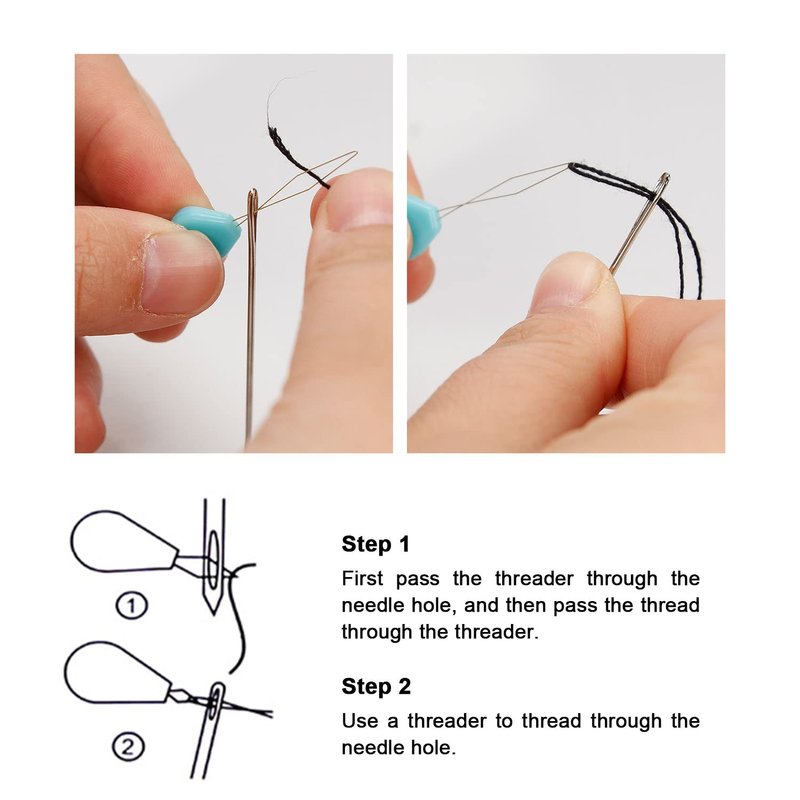 ①

②

Step 1

First pass the threader through the needle hole, and then pass the thread through the threader.

Step 2

Use a threader to thread through the needle hole.