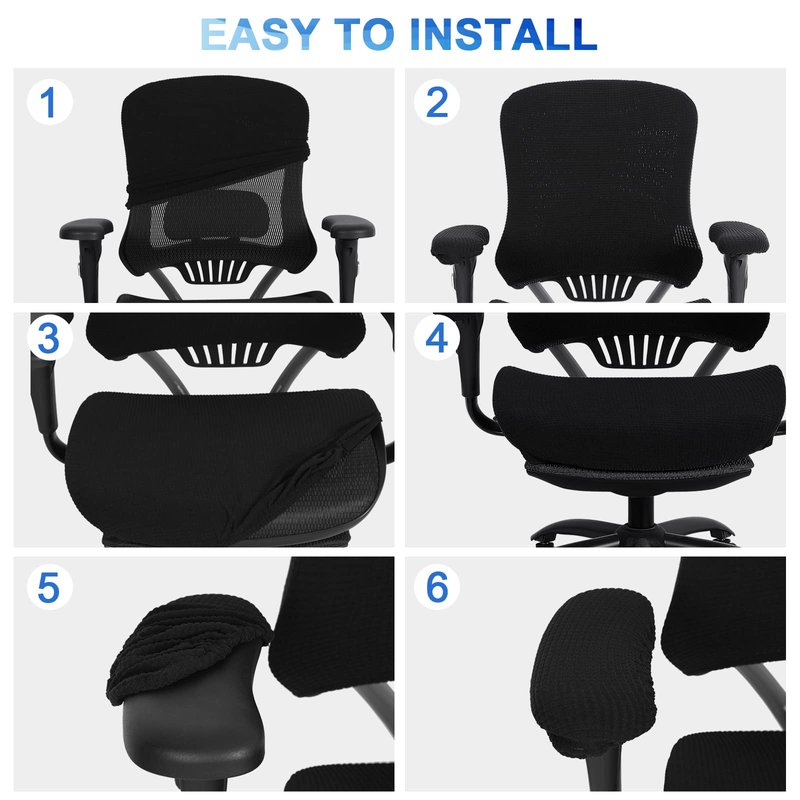 EASY TO INSTALL

1

2

3

4

5

6