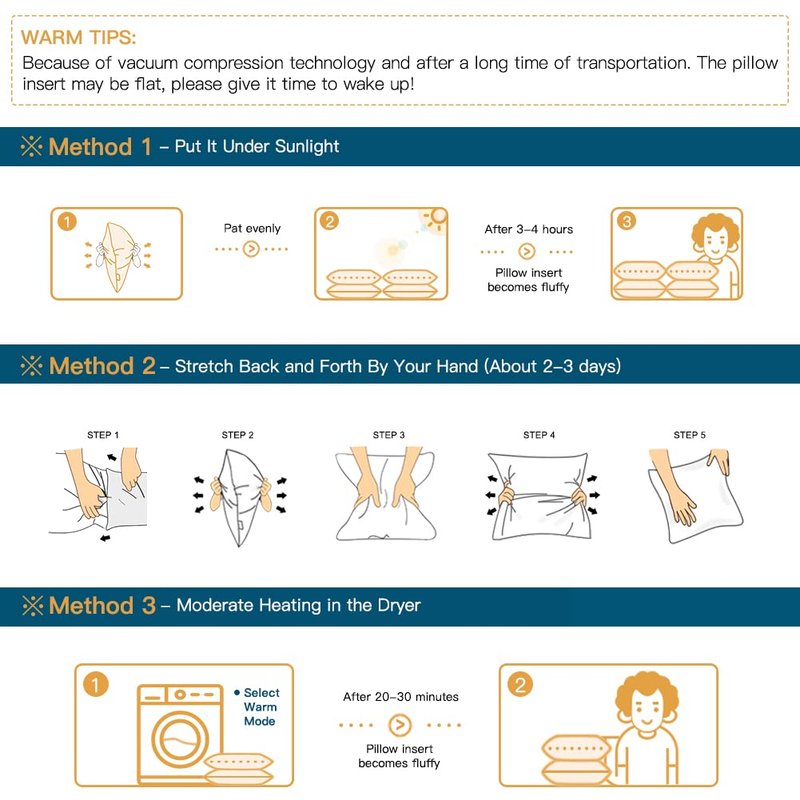 WARM TIPS:
Because of vacuum compression technology and after a long time of transportation. The pillow insert may be flat, please give it time to wake up!

※ Method 1 – Put It Under Sunlight

1

Pat evenly

2

After 3–4 hours

Pillow insert becomes fluffy

3

※ Method 2 – Stretch Back and Forth By Your Hand (About 2–3 days)

STEP 1

STEP 2

STEP 3

STEP 4

STEP 5

※ Method 3 – Moderate Heating in the Dryer

1

• Select Warm Mode

After 20–30 minutes

Pillow insert becomes fluffy

2