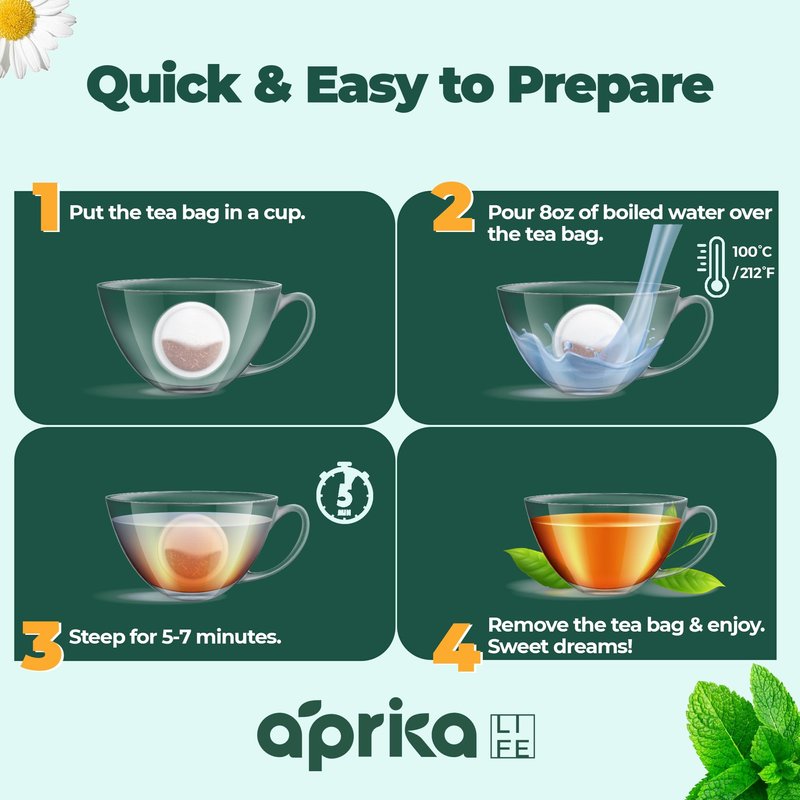 Quick & Easy to Prepare

1 Put the tea bag in a cup.

2 Pour 8oz of boiled water over the tea bag.

100°C /212°F

5 MIN

3 Steep for 5-7 minutes.

4 Remove the tea bag & enjoy. Sweet dreams!

aprika LIFE