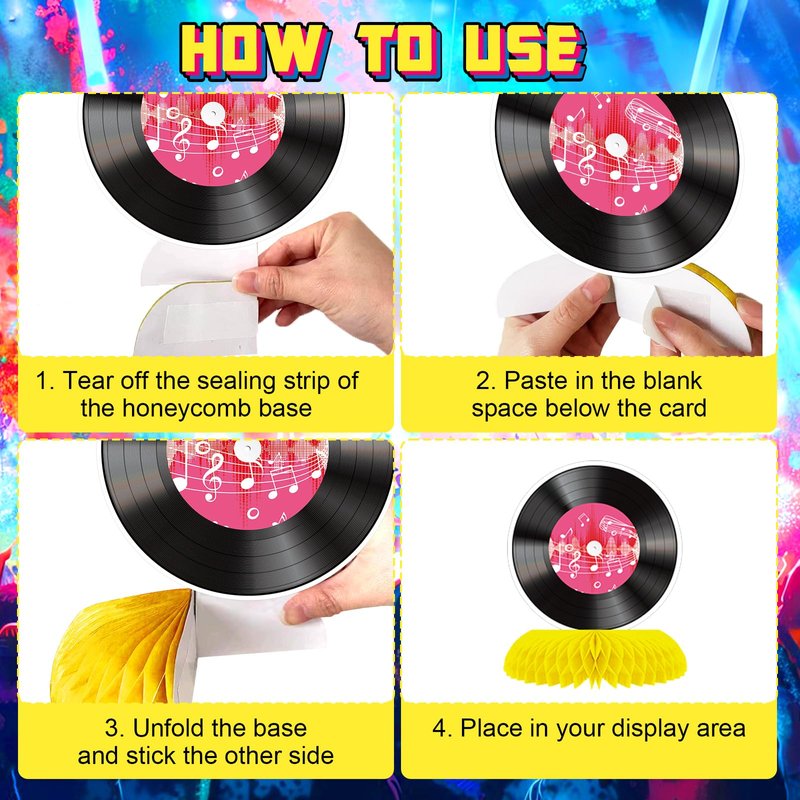 HOW TO USE

1. Tear off the sealing strip of the honeycomb base

2. Paste in the blank space below the card

3. Unfold the base and stick the other side

4. Place in your display area