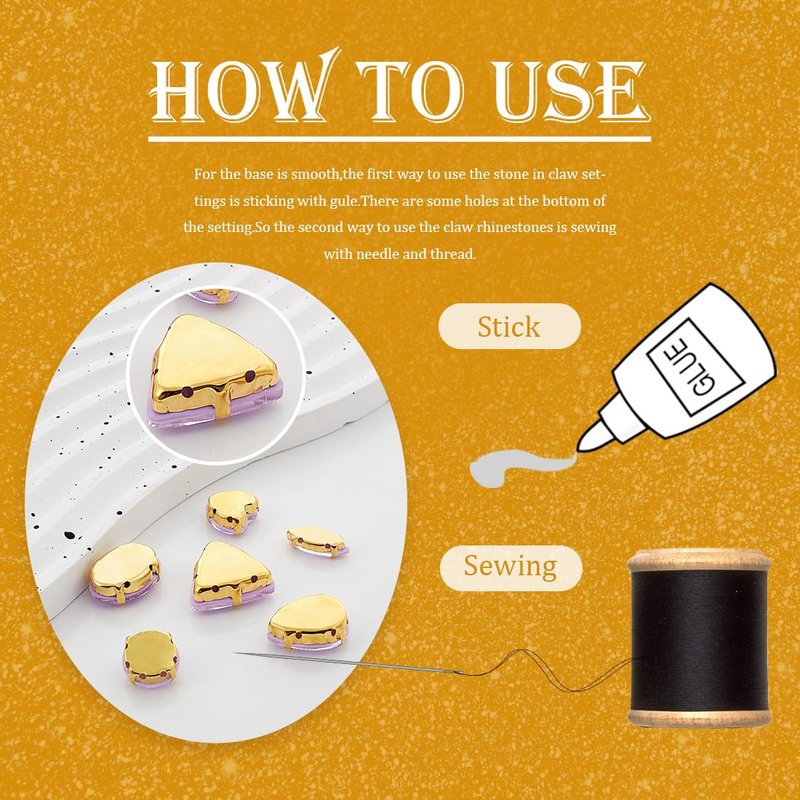 HOW TO USE

For the base is smooth,the first way to use the stone in claw settings is sticking with gule.There are some holes at the bottom of the setting.So the second way to use the claw rhinestones is sewing with needle and thread.

Stick

GLUE

Sewing