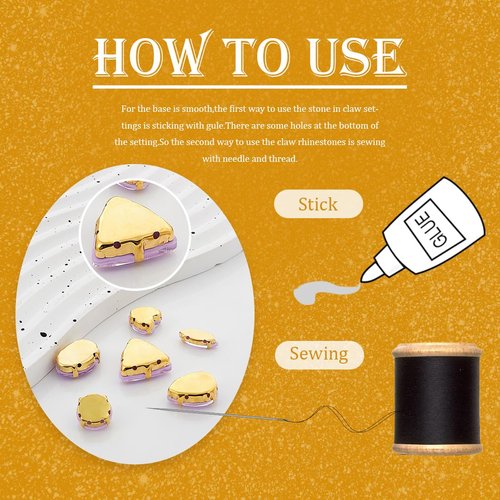 HOW TO USE

For the base is smooth,the first way to use the stone in claw settings is sticking with gule.There are some holes at the bottom of the setting.So the second way to use the claw rhinestones is sewing with needle and thread.

Stick

GLUE

Sewing