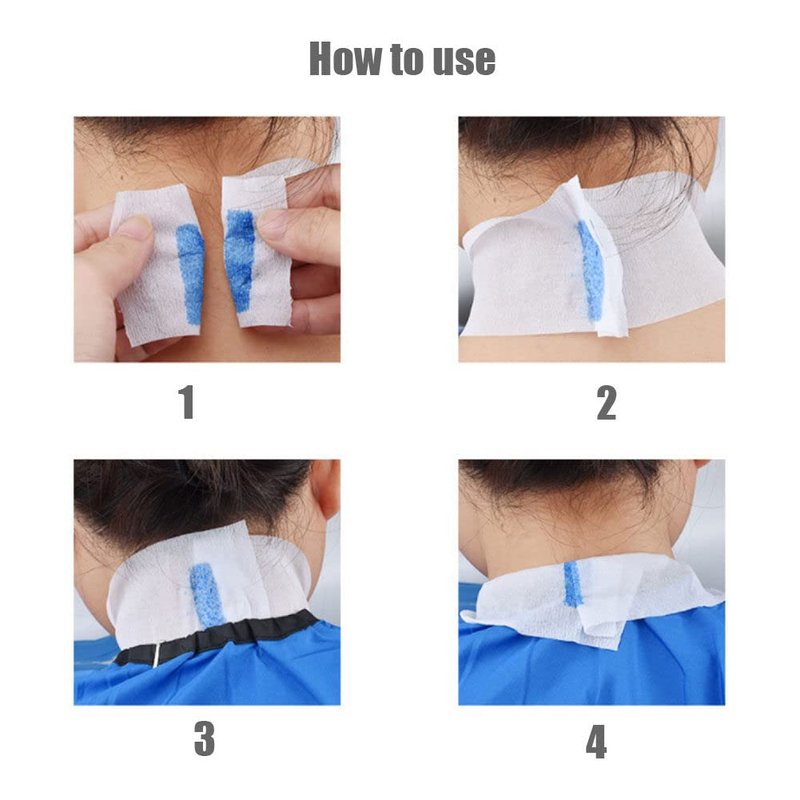 How to use

1

2

3

4