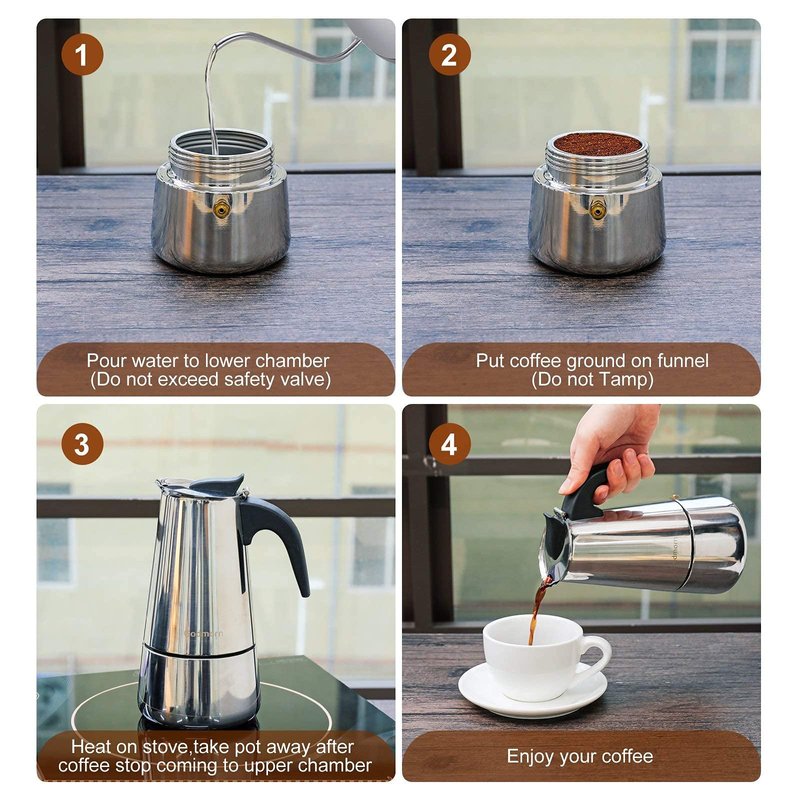 1

Pour water to lower chamber
(Do not exceed safety valve)

2

Put coffee ground on funnel
(Do not Tamp)

3

Heat on stove,take pot away after
coffee stop coming to upper chamber

4

Enjoy your coffee