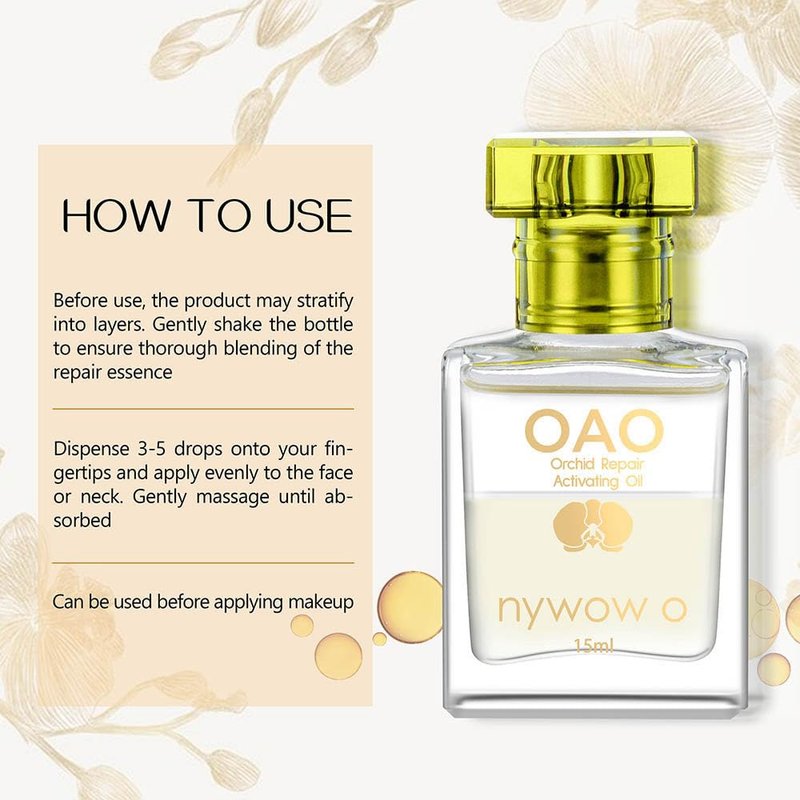 HOW TO USE

Before use, the product may stratify into layers. Gently shake the bottle to ensure thorough blending of the repair essence

Dispense 3-5 drops onto your fingertips and apply evenly to the face or neck. Gently massage until absorbed

Can be used before applying makeup

OAO
Orchid Repair
Activating Oil

nywow o
15ml