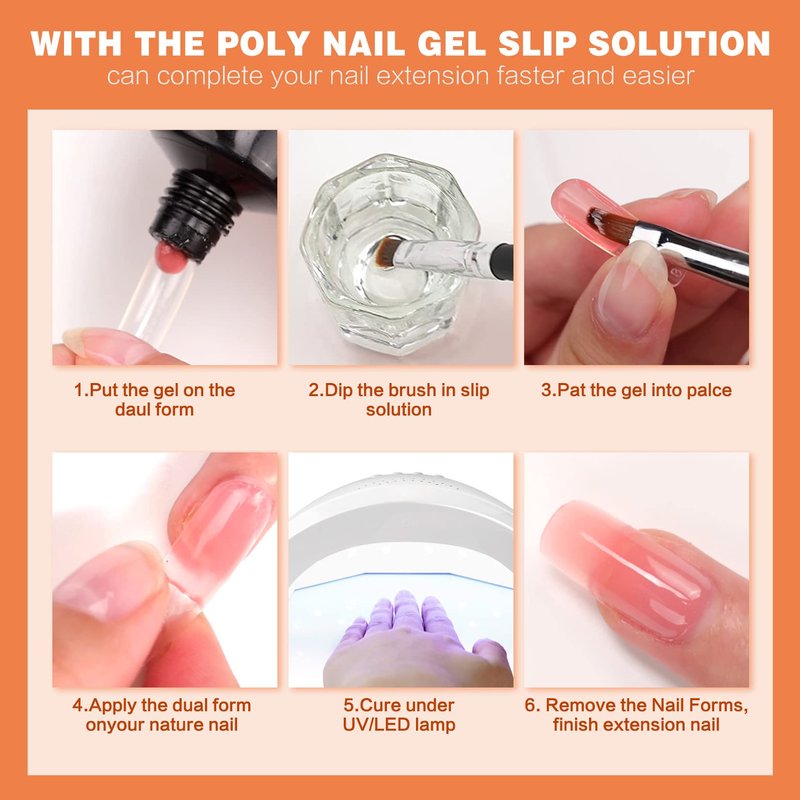 WITH THE POLY NAIL GEL SLIP SOLUTION
can complete your nail extension faster and easier

1.Put the gel on the daul form

2.Dip the brush in slip solution

3.Pat the gel into palce

4.Apply the dual form onyour nature nail

5.Cure under UV/LED lamp

6. Remove the Nail Forms, finish extension nail