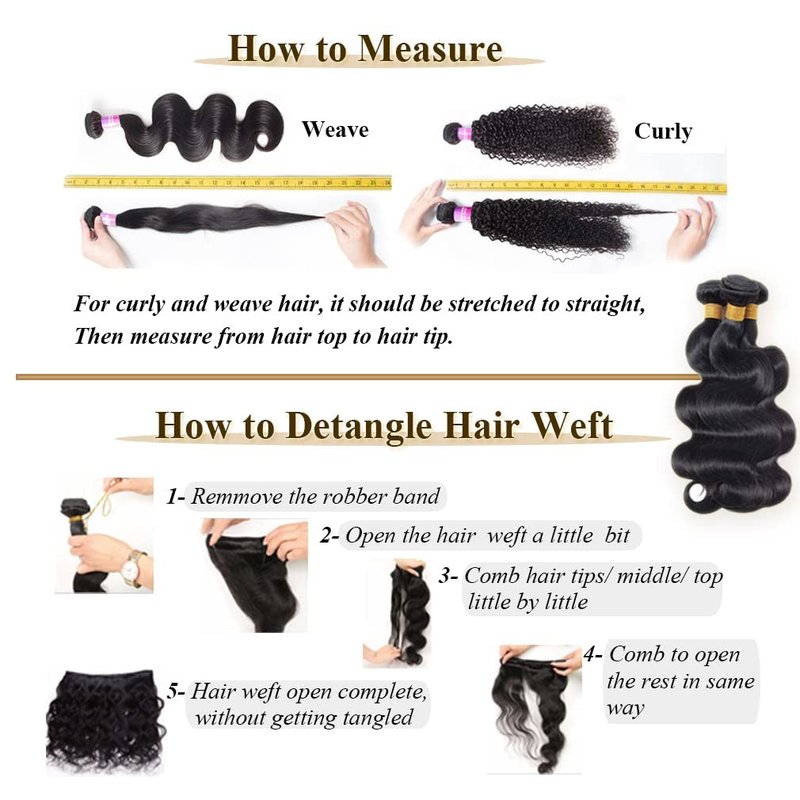 How to Measure

Weave

Curly

For curly and weave hair, it should be stretched to straight, Then measure from hair top to hair tip.

How to Detangle Hair Weft

1- Remmove the robber band

2- Open the hair weft a little bit

3- Comb hair tips/ middle/ top little by little

4- Comb to open the rest in same way

5- Hair weft open complete, without getting tangled