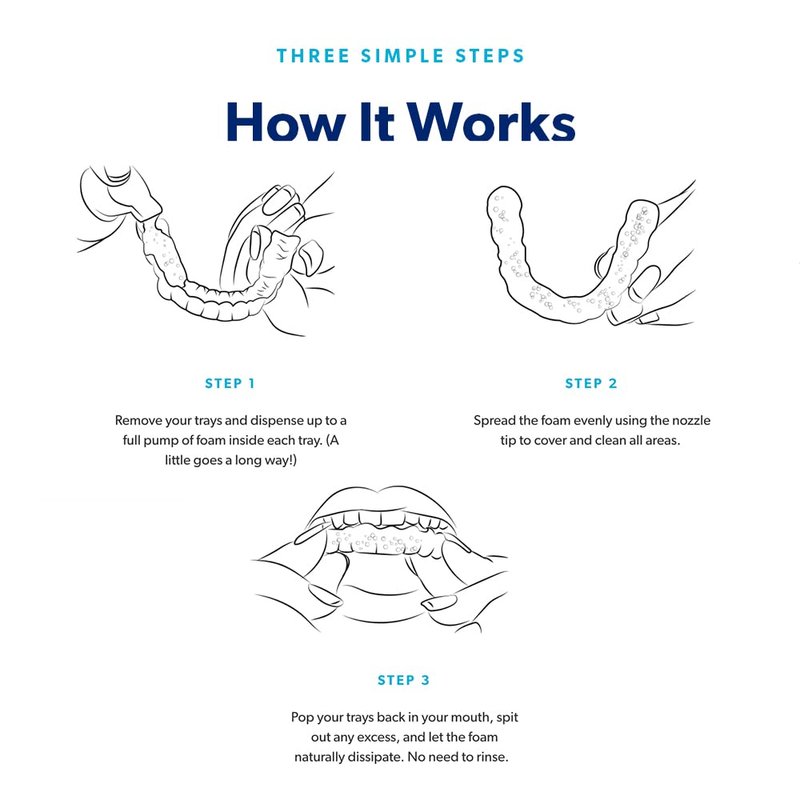 THREE SIMPLE STEPS

How It Works

STEP 1

Remove your trays and dispense up to a full pump of foam inside each tray. (A little goes a long way!)

STEP 2

Spread the foam evenly using the nozzle tip to cover and clean all areas.

STEP 3

Pop your trays back in your mouth, spit out any excess, and let the foam naturally dissipate. No need to rinse.