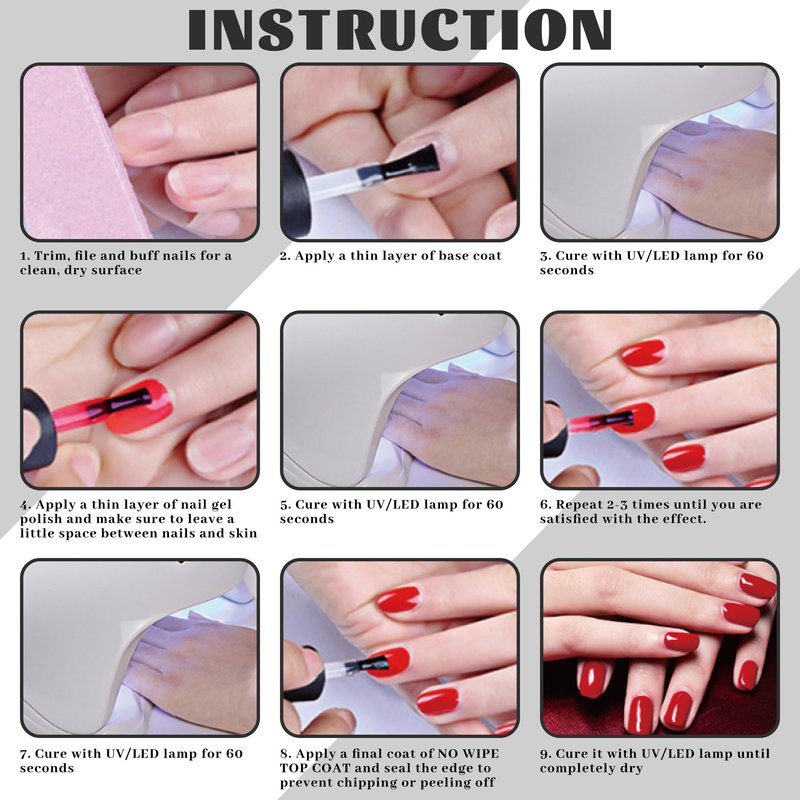 INSTRUCTION

1. Trim, file and buff nails for a clean, dry surface

2. Apply a thin layer of base coat

3. Cure with UV/LED lamp for 60 seconds

4. Apply a thin layer of nail gel polish and make sure to leave a little space between nails and skin

5. Cure with UV/LED lamp for 60 seconds

6. Repeat 2-3 times until you are satisfied with the effect.

7. Cure with UV/LED lamp for 60 seconds

8. Apply a final coat of NO WIPE TOP COAT and seal the edge to prevent chipping or peeling off

9. Cure it with UV/LED lamp until completely dry